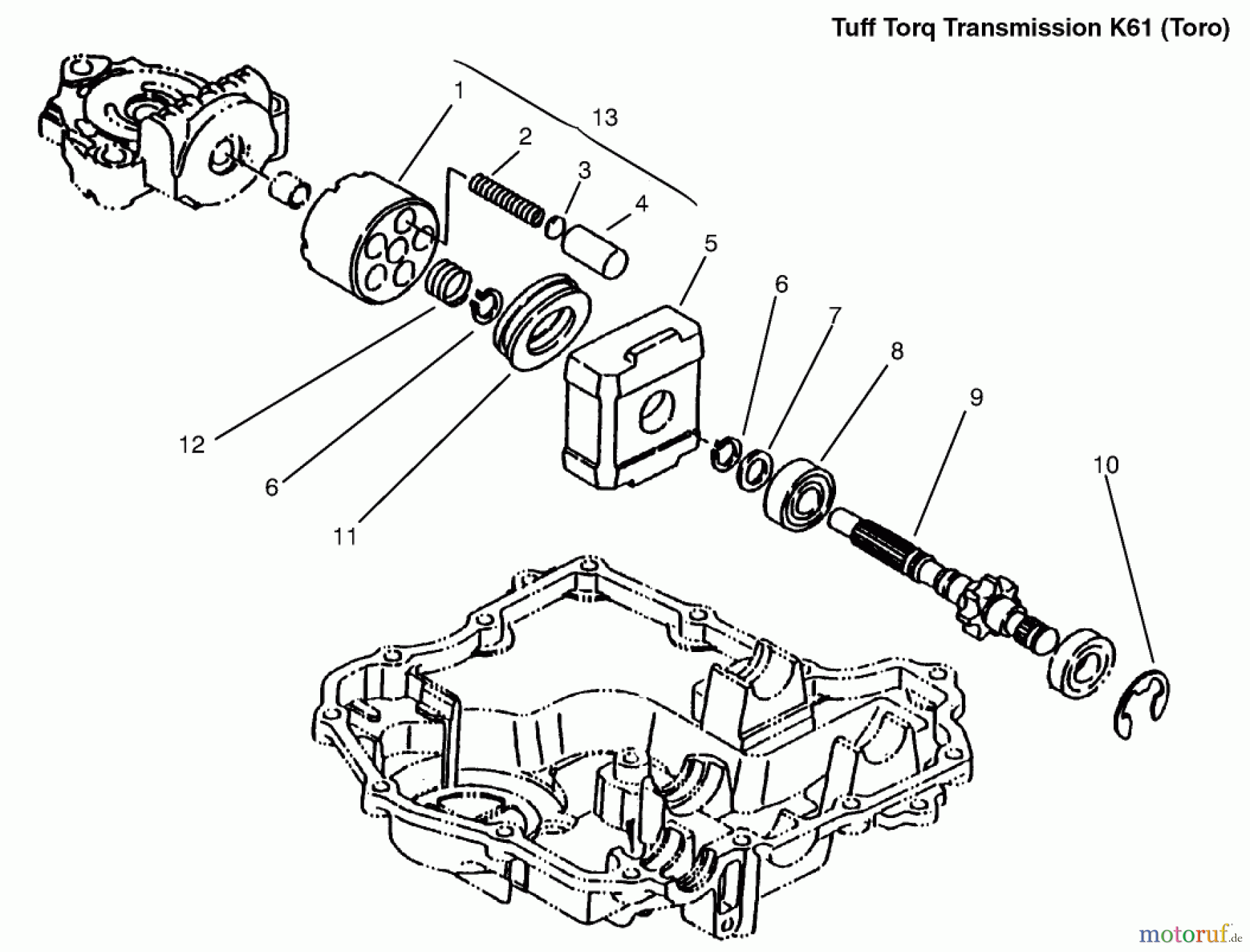 Tuff Torq Transmission K61 (Toro)

1

13

2

3

4

5

6

7

8

9

10

12

6

11

motoruf.de