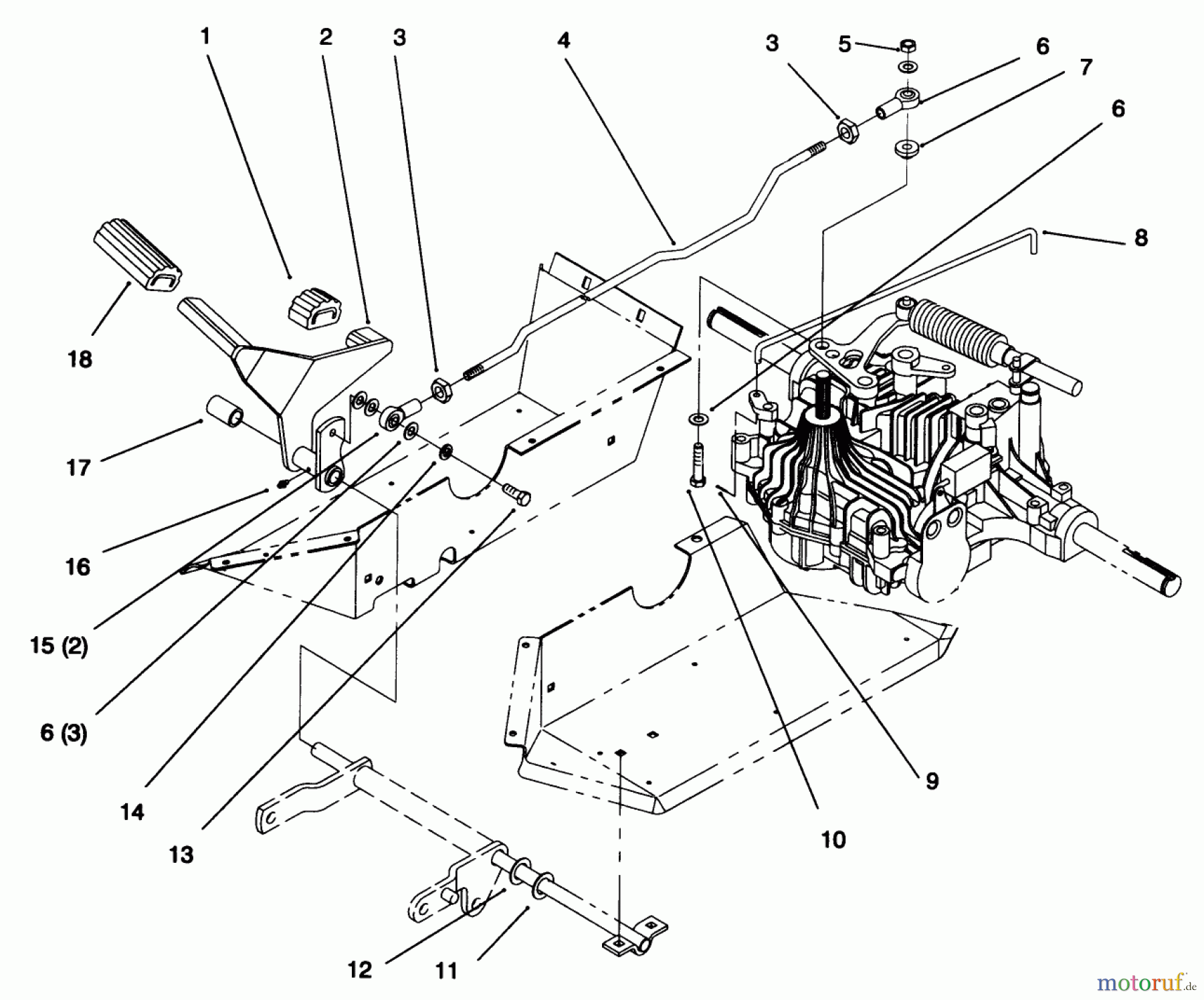 1
2
3
4
3
5
6
7
6
8
18
17
16
15 (2)
6 (3)
14
13
12
11
10
9
motoruf.de