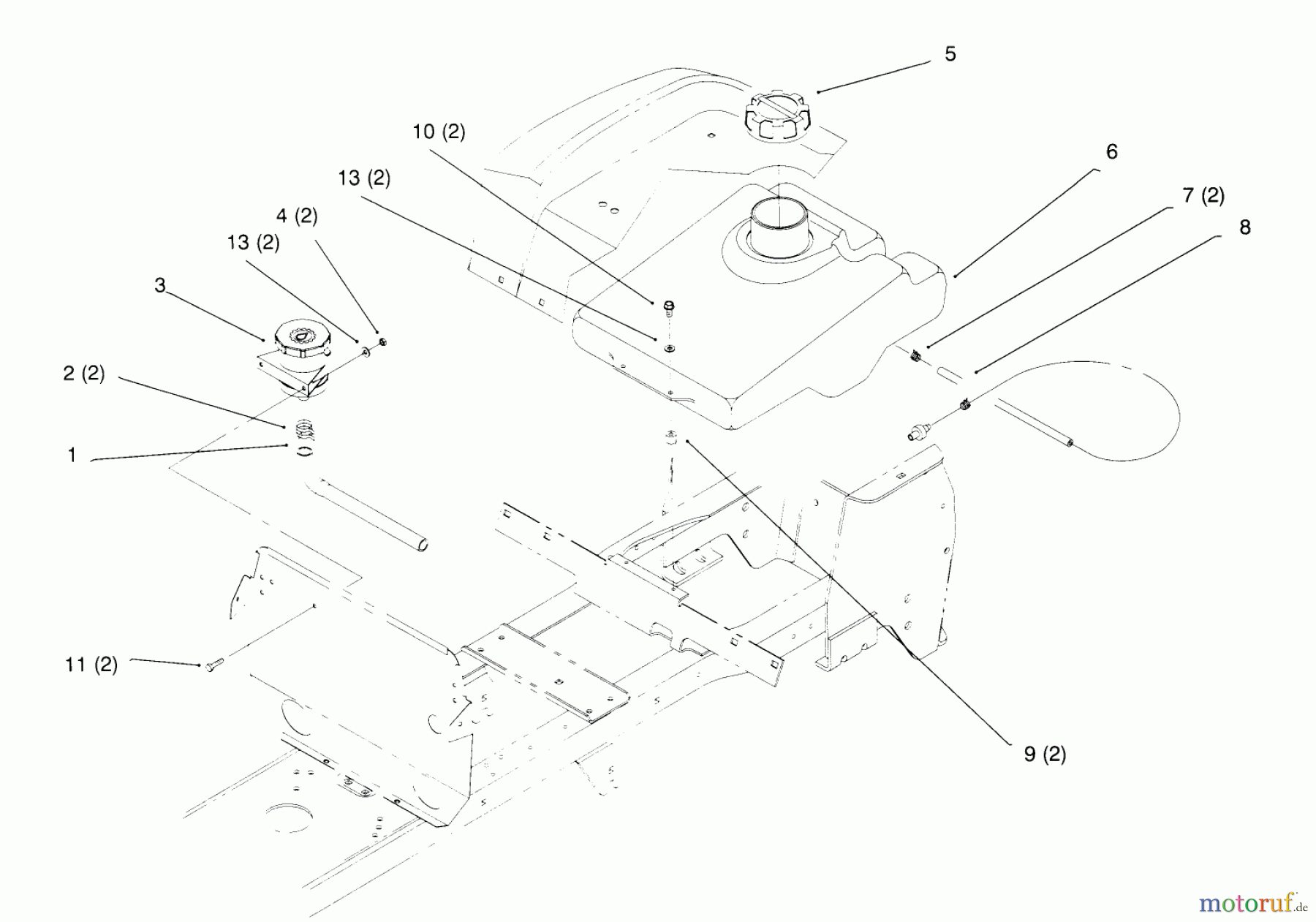 5

10 (2)

6

13 (2)

7 (2)

4 (2)

8

13 (2)

3

2 (2)

1

11 (2)

9 (2)

motoruf.de