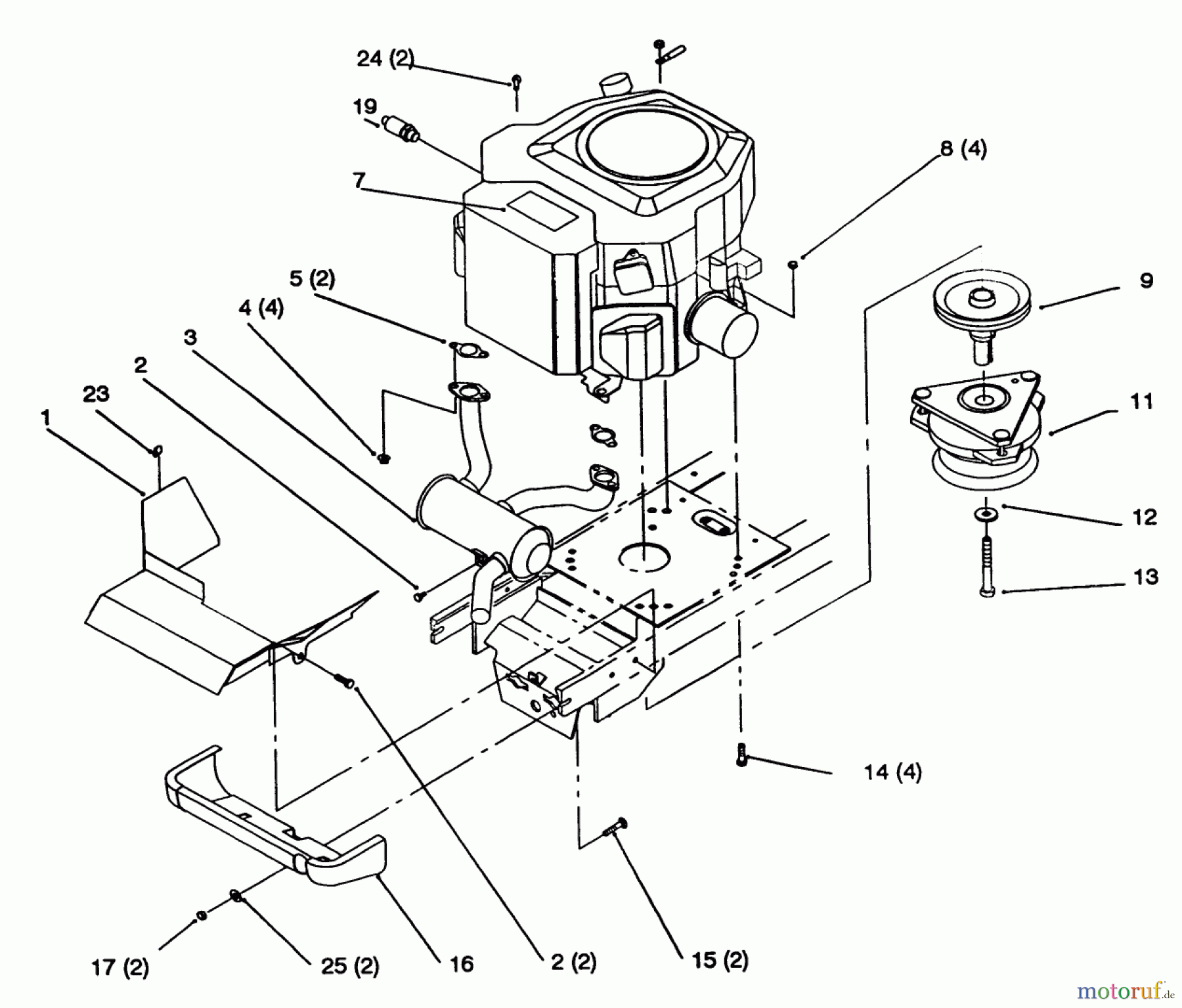 24 (2)
19
7
8 (4)
5 (2)
4 (4)
3
2
23
1
9
11
12
13
14 (4)
15 (2)
2 (2)
16
25 (2)
17 (2)
motoruf.de