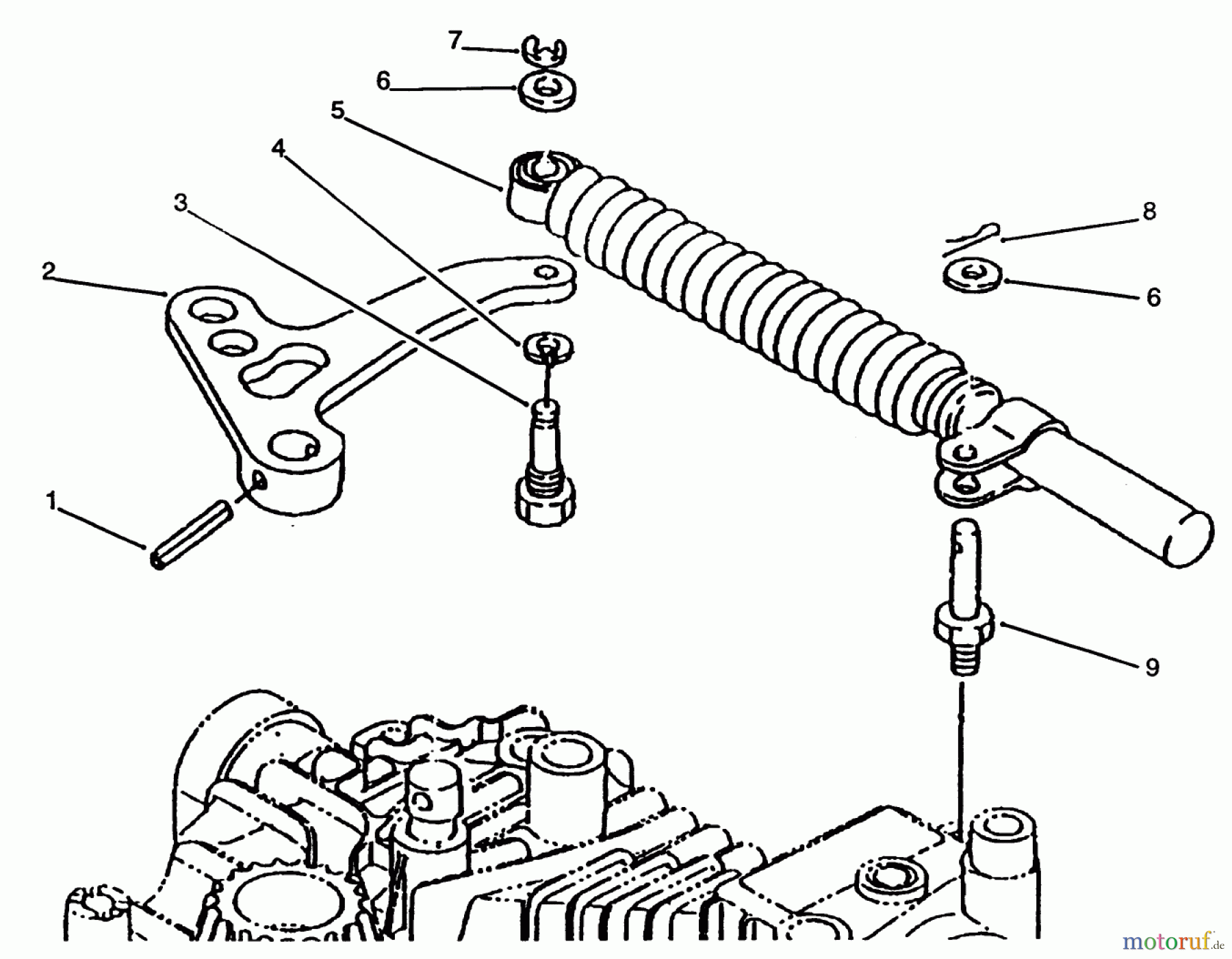 7
6
5
4
3
2
1
8
6
9
motoruf.de