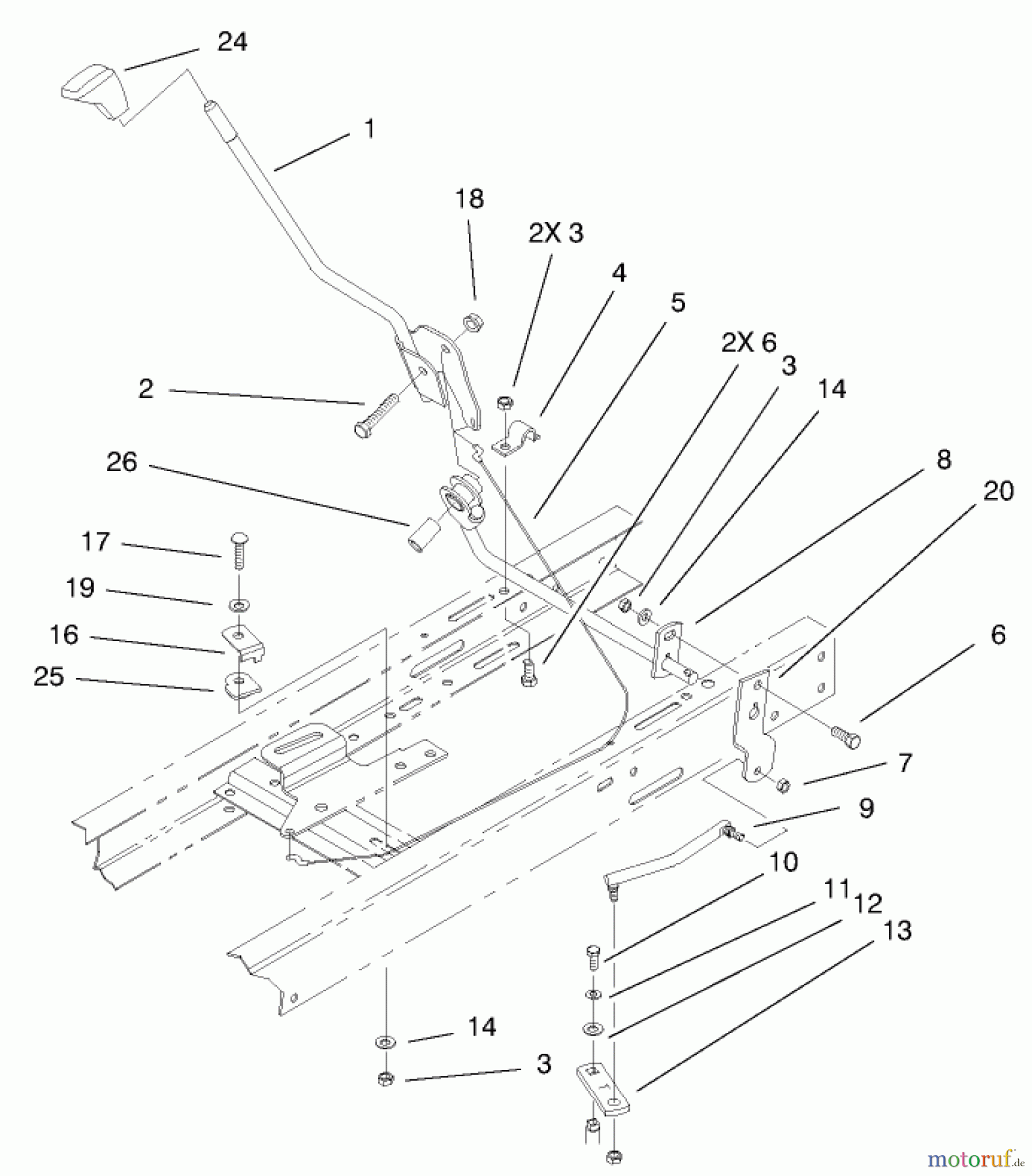 24
1
18
2X 3
4
5
2X 6
3
14
2
26
8
20
17
19
16
25
6
7
9
10
11
12
13
14
3
motoruf.de