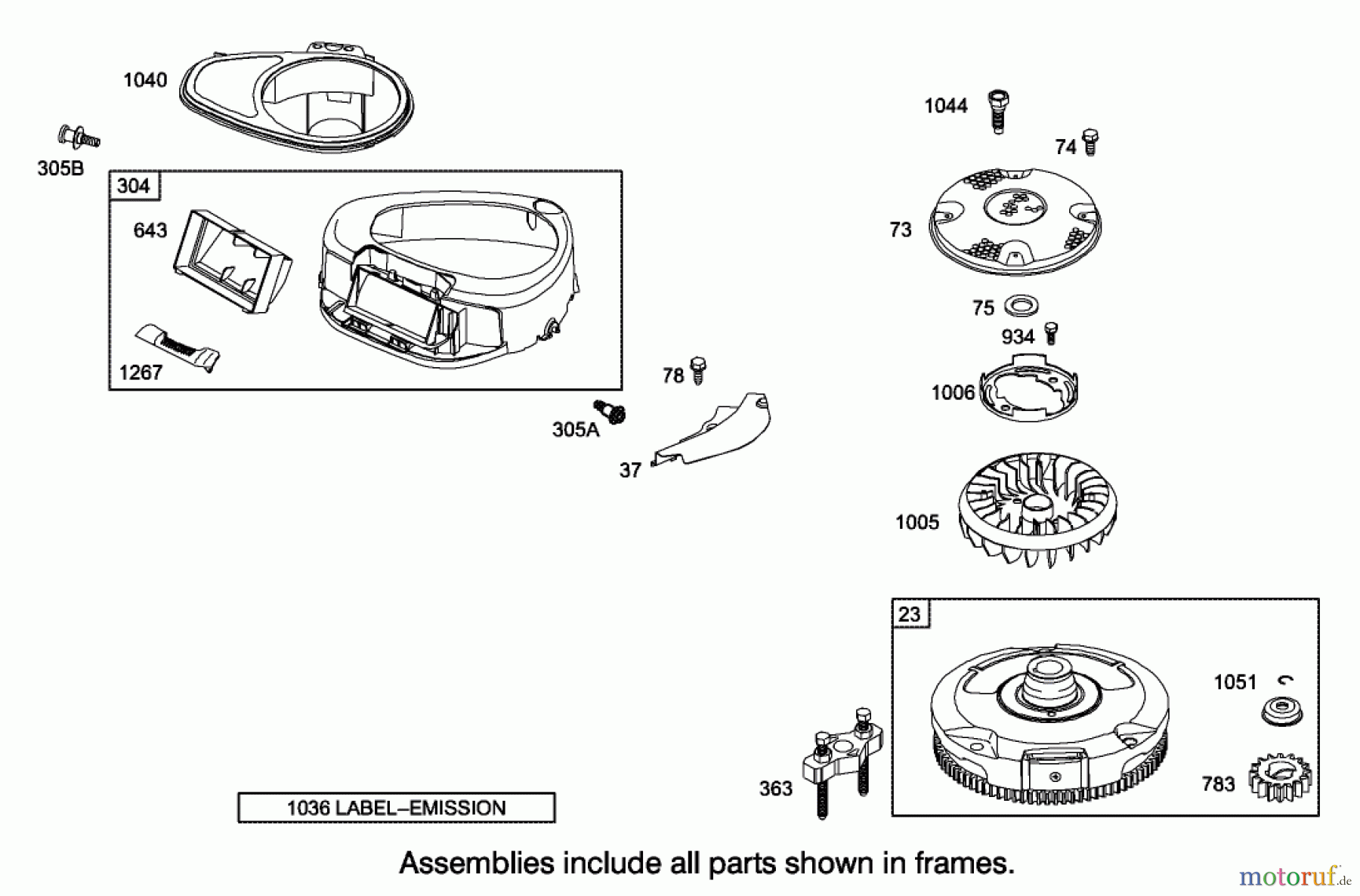 1040

305B

304

643

1267

305A

78

37

1044

74

73

75

934

1006

1005

23

1051

783

363

1036 LABEL–EMISSION

Assemblies include all parts shown in frames.

motoruf.de