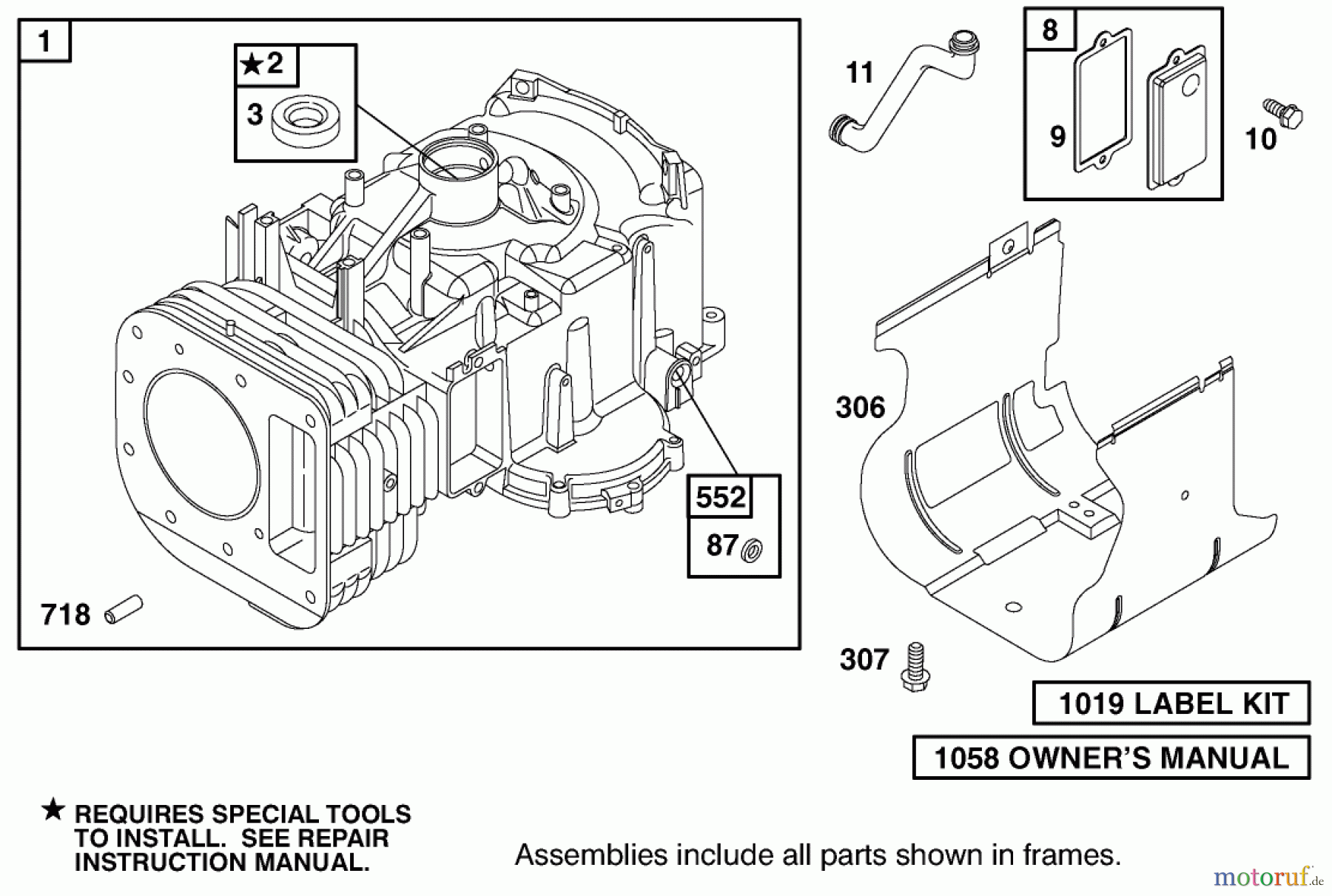 1

★2

3

552

87

718

11

8

9

10

306

307

1019 LABEL KIT

1058 OWNER'S MANUAL

★ REQUIRES SPECIAL TOOLS TO INSTALL. SEE REPAIR INSTRUCTION MANUAL.

Assemblies include all parts shown in frames.

motoruf.de