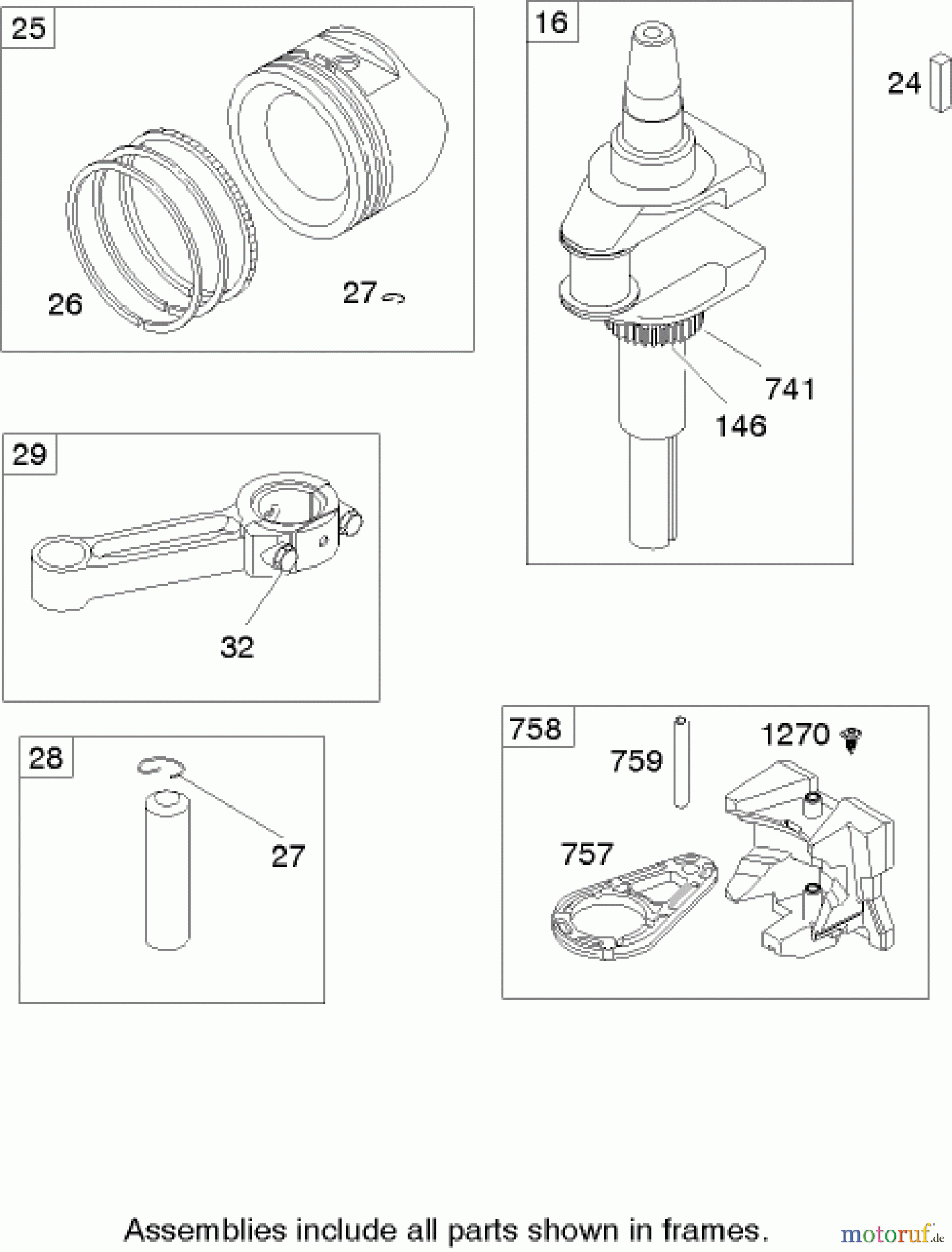 25

26

27

16

24

741

146

29

32

28

27

758

759

1270

757

Assemblies include all parts shown in frames.

motoruf.de