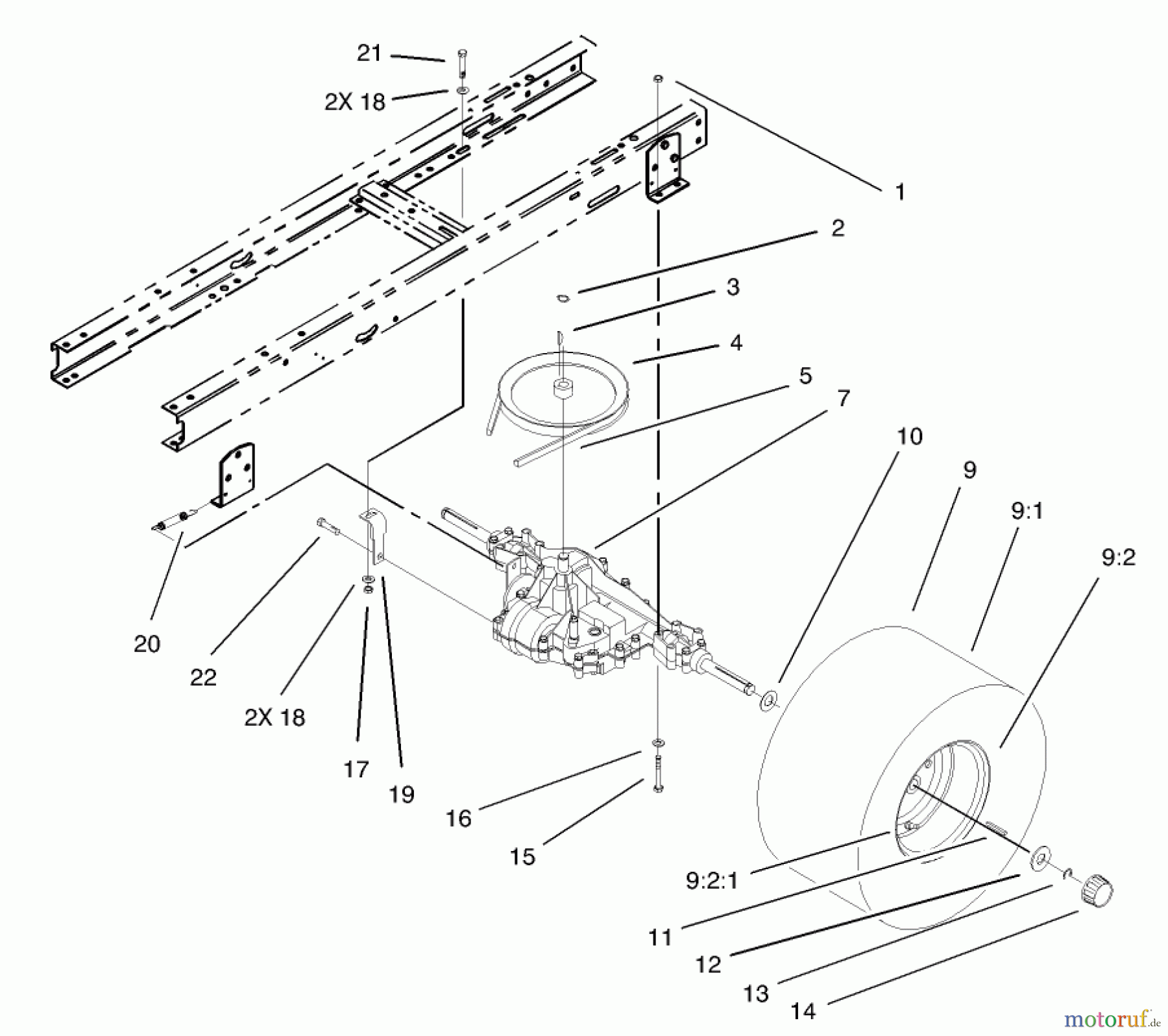 21
2X 18
1
2
3
4
5
7
10
9
9:1
9:2
20
22
2X 18
17
19
16
15
9:2:1
11
12
13
14
motoruf.de