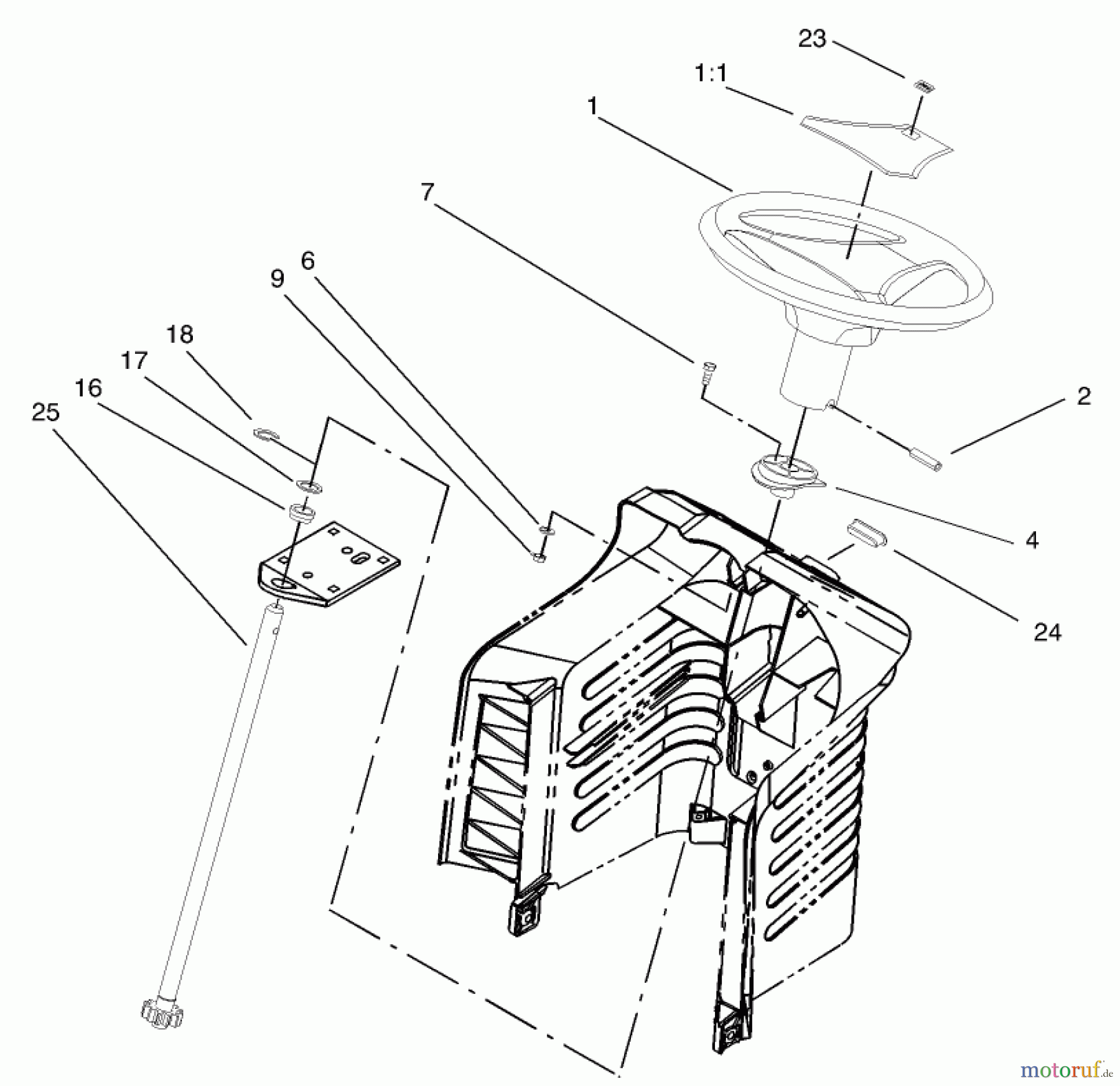 23
1:1
1
7
6
9
18
17
16
25
2
4
24
motoruf.de