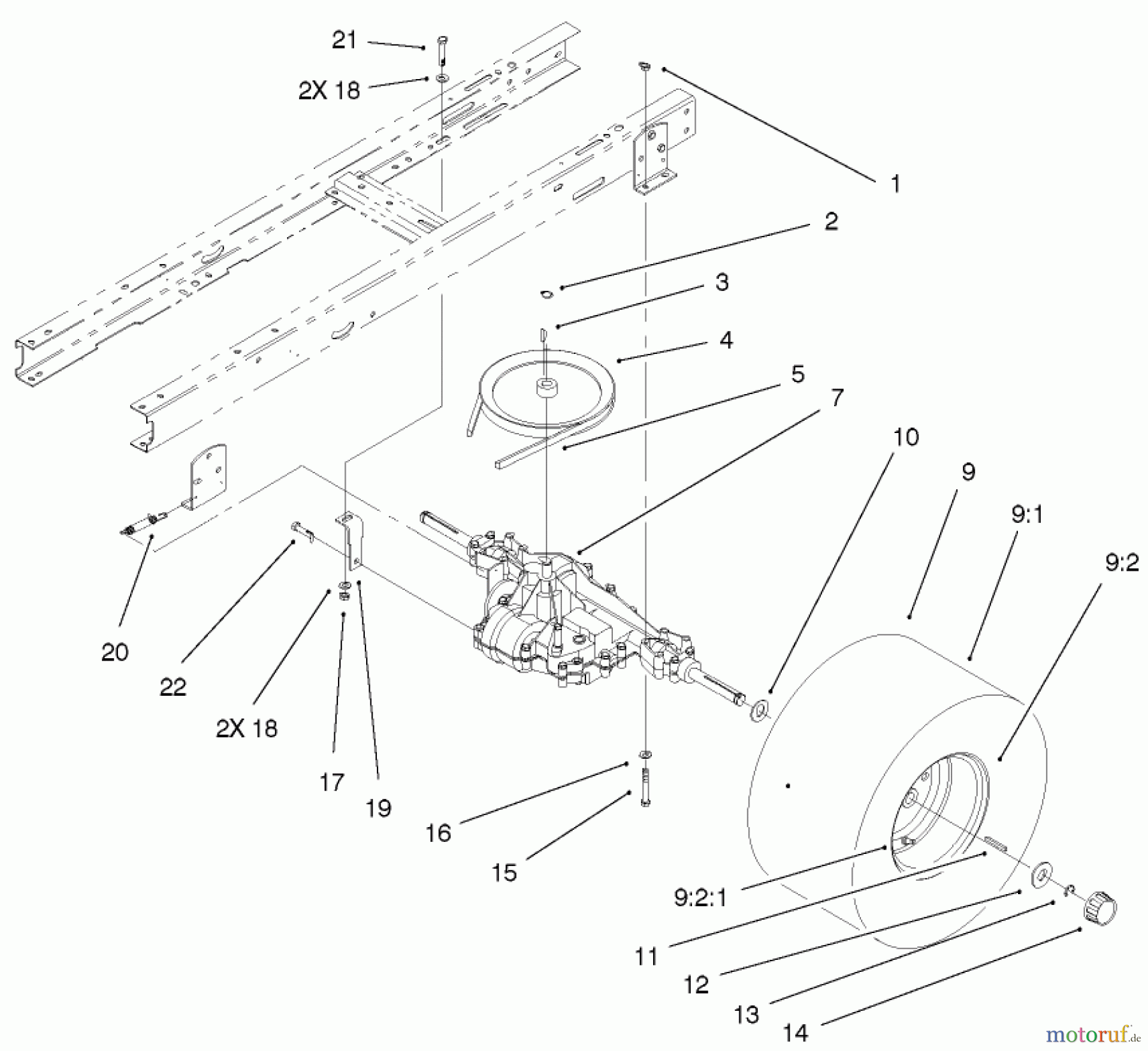 21
2X 18
1
2
3
4
5
7
10
9
9:1
9:2
20
22
2X 18
17
19
16
15
9:2:1
11
12
13
14
motoruf.de