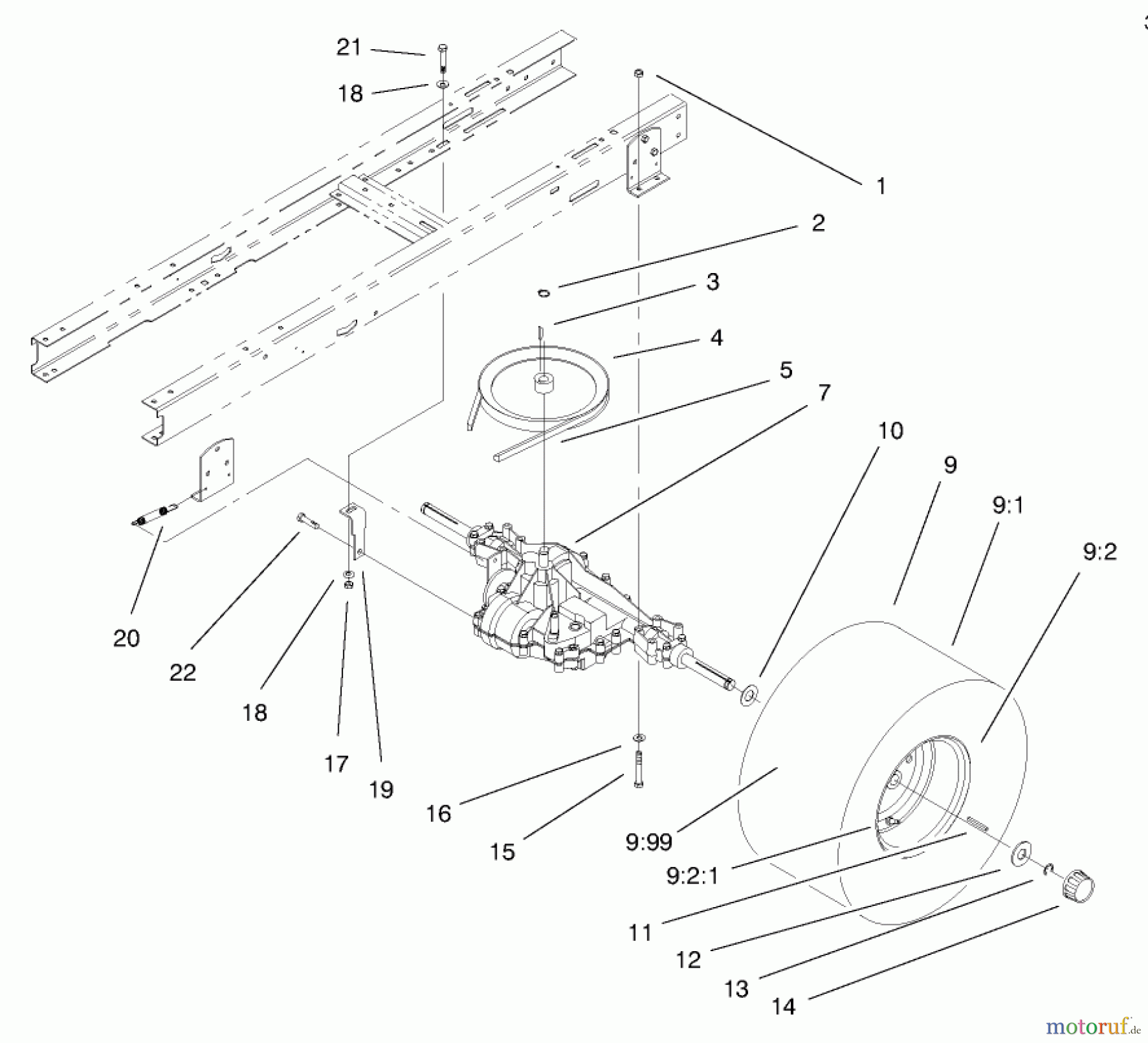 21
18
1
2
3
4
5
7
10
9
9:1
9:2
20
22
18
17
19
16
15
9:99
9:2:1
11
12
13
14
motoruf.de