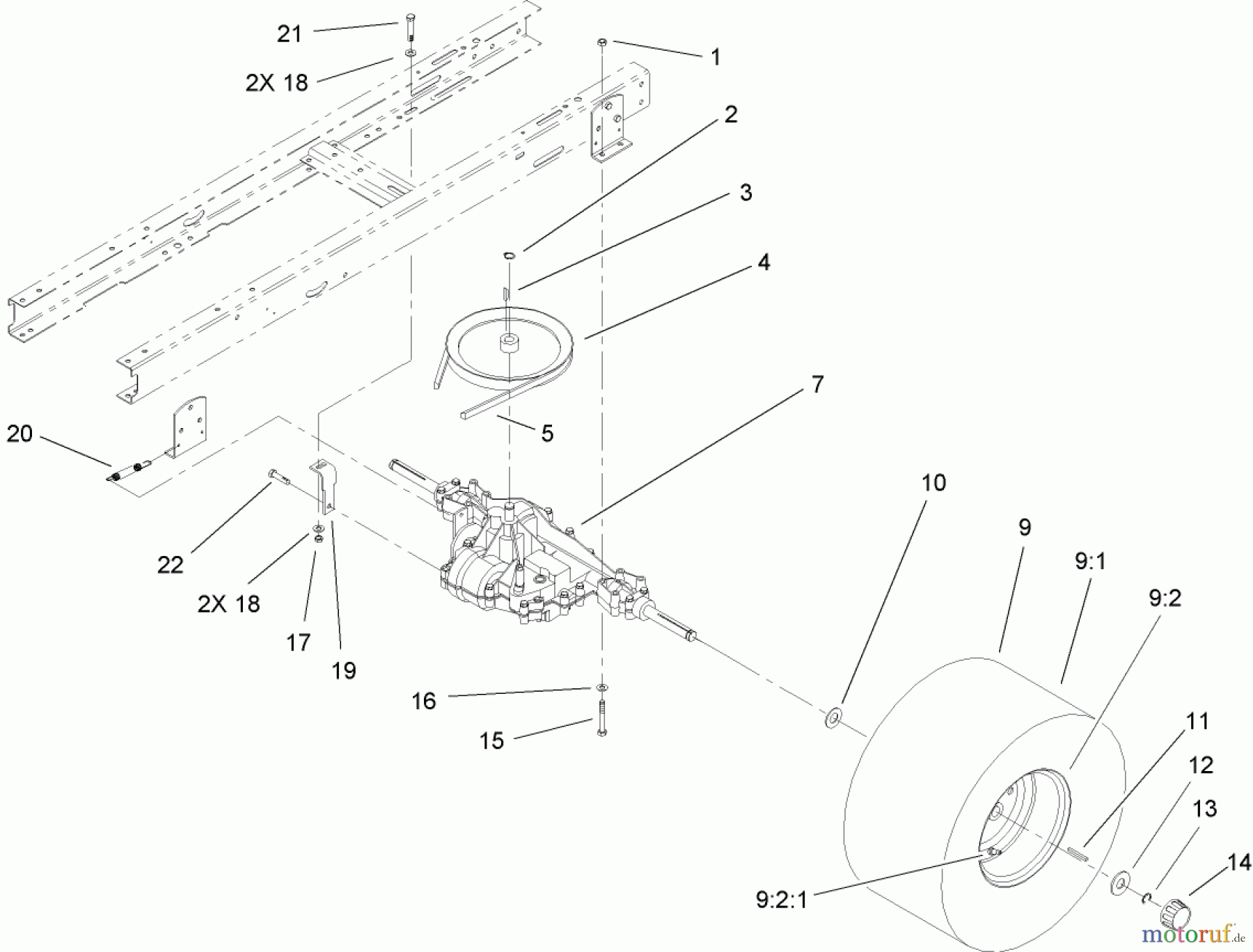 21
2X 18
1
2
3
4
7
5
20
22
2X 18
17
19
10
9
9:1
9:2
16
15
11
12
13
14
9:2:1
motoruf.de