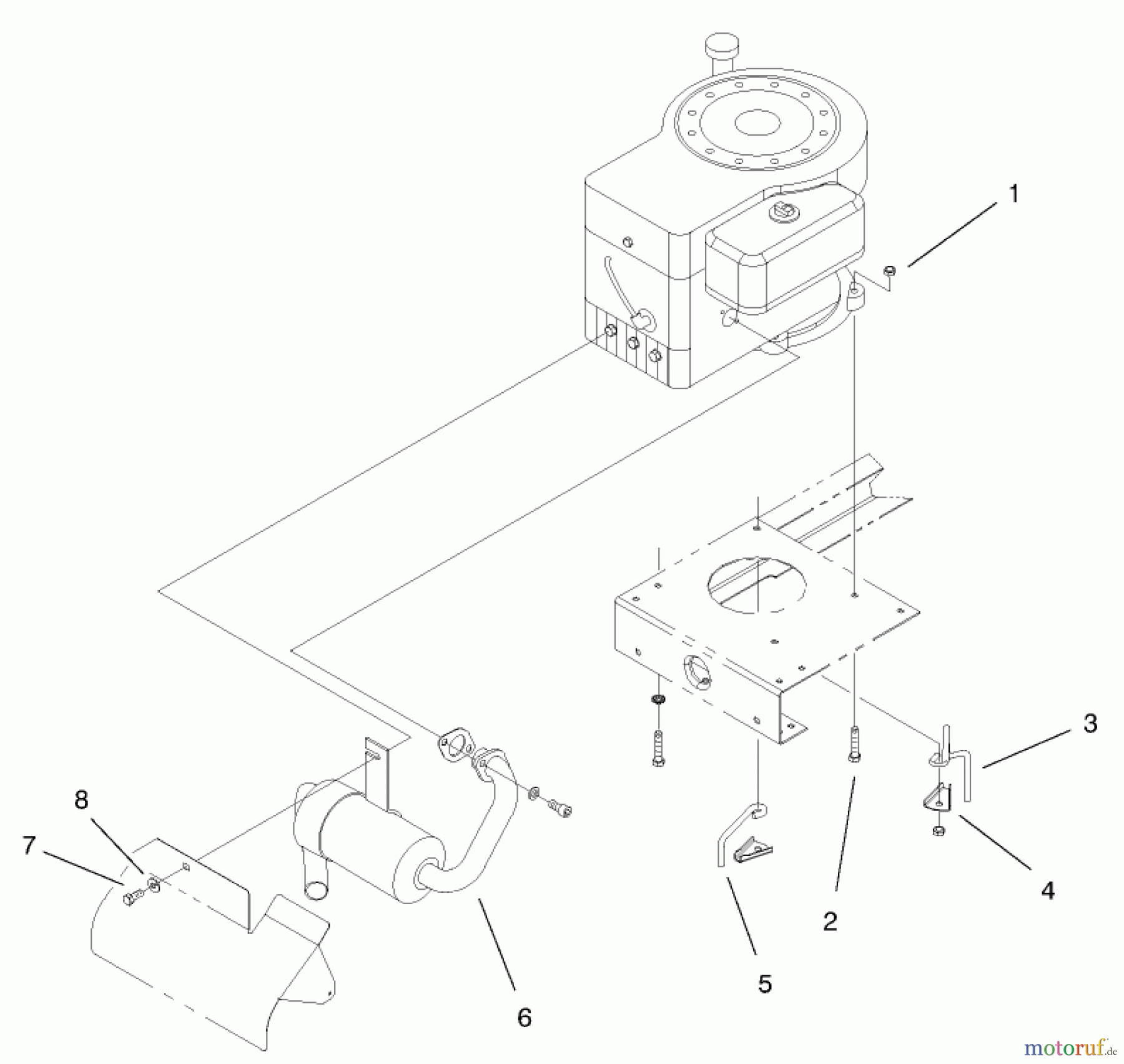 1
3
8
7
4
2
5
6
motoruf.de