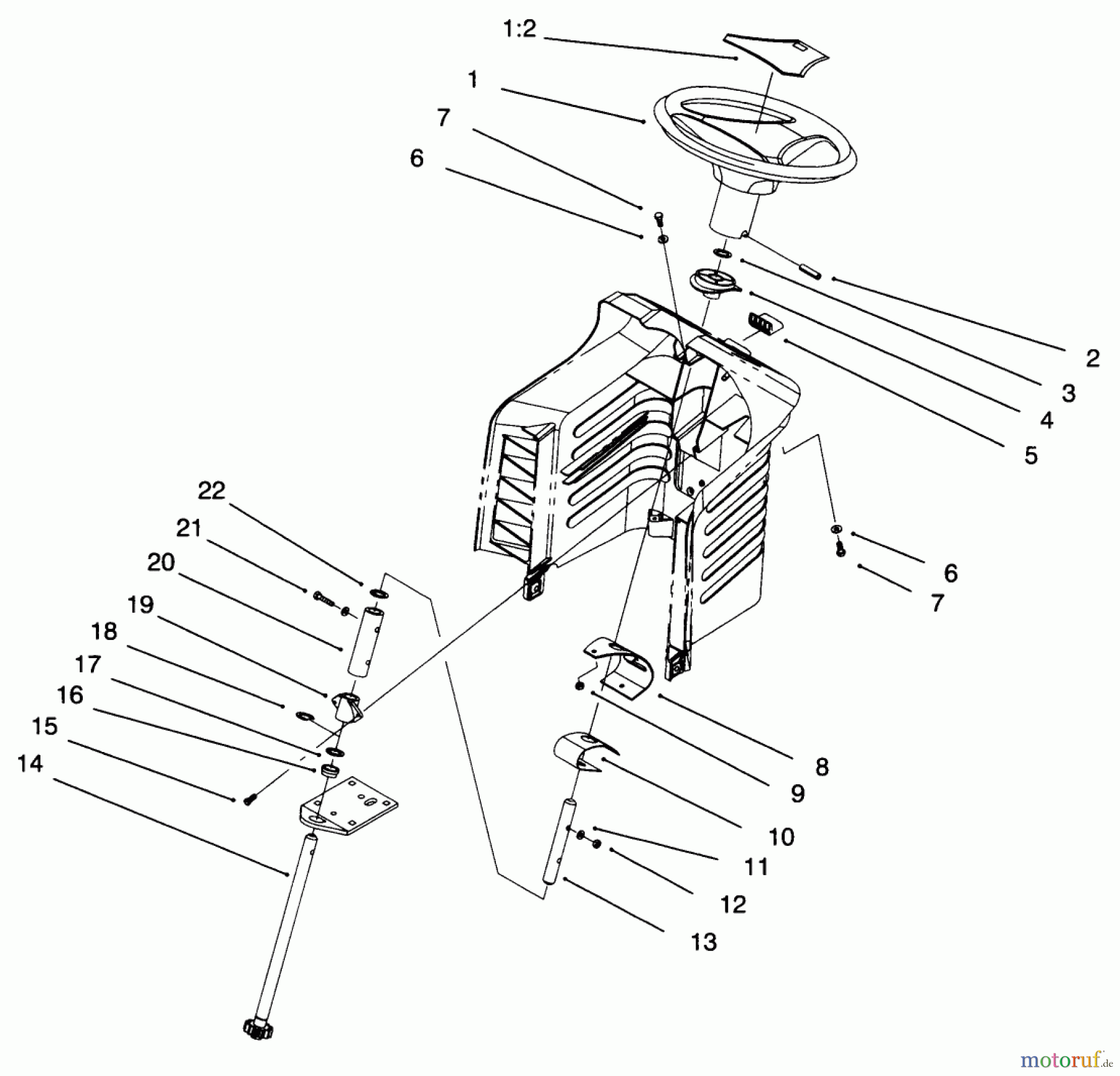 1:2
1
7
6
2
3
4
5
22
21
20
19
18
17
16
15
14
6
7
8
9
10
11
12
13
motoruf.de