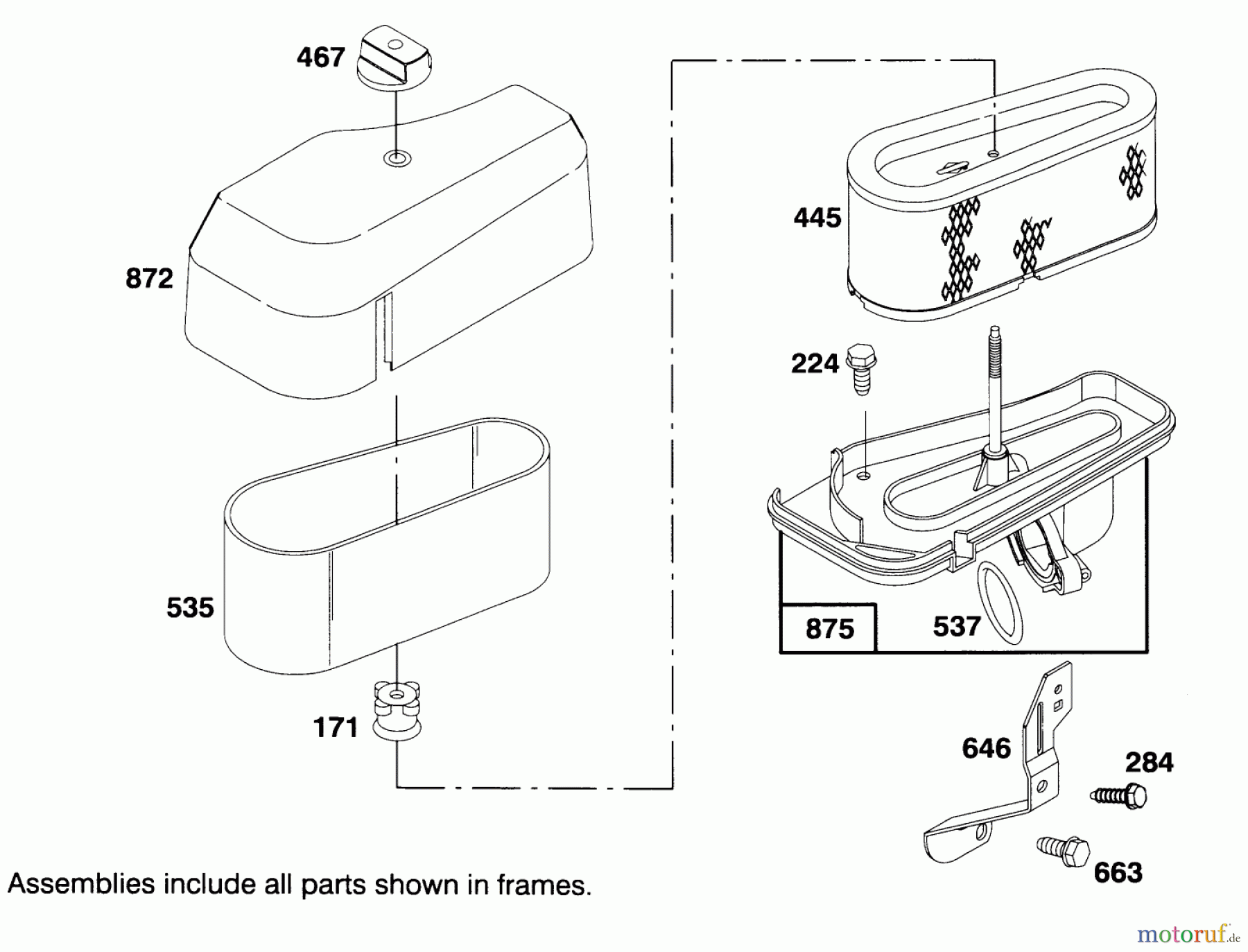 467

872

535

171

445

224

875

537

646

284

663

Assemblies include all parts shown in frames.

motoruf.de