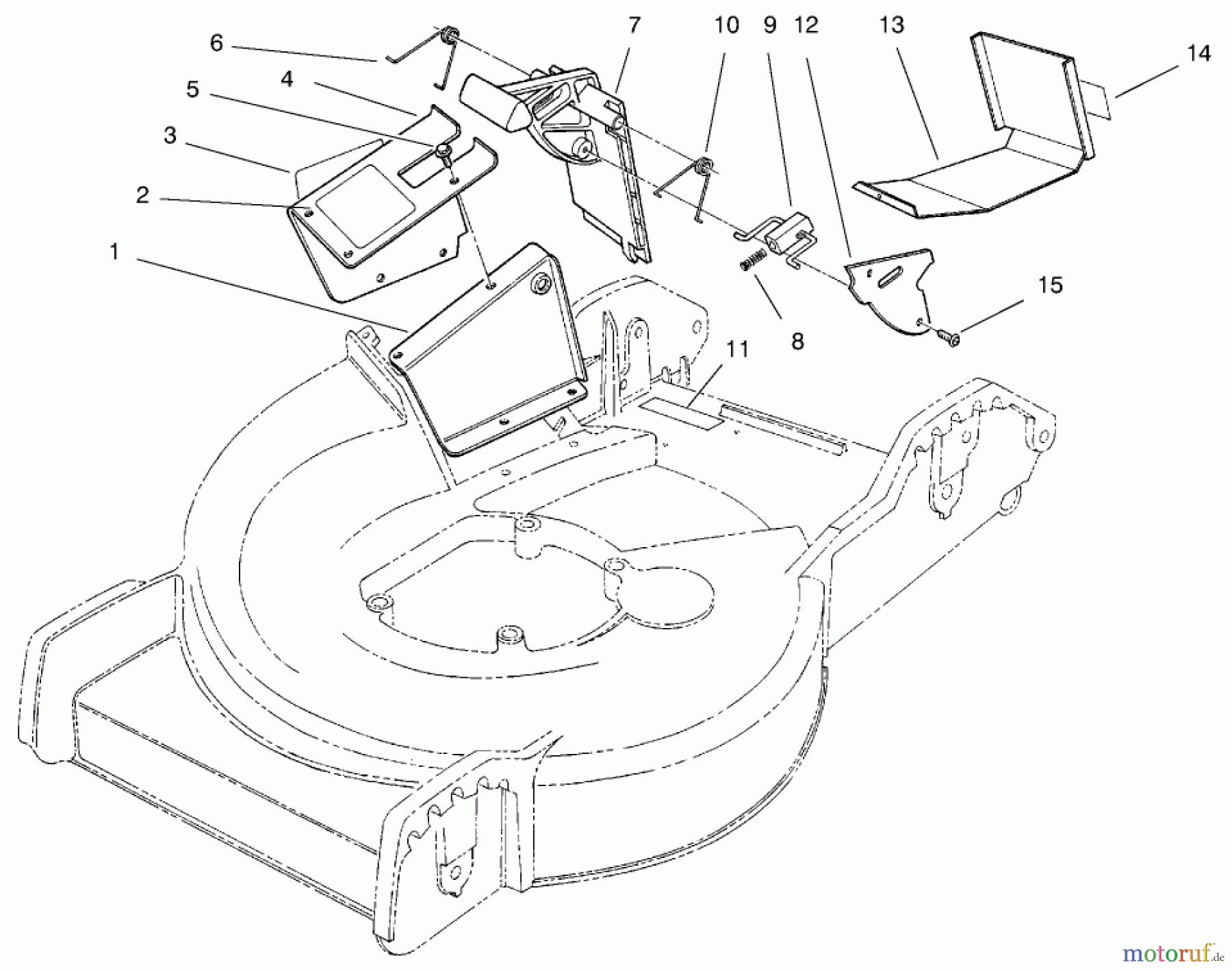 6
7
10
9
12
13
14
5
4
3
2
1
8
15
11
motoruf.de