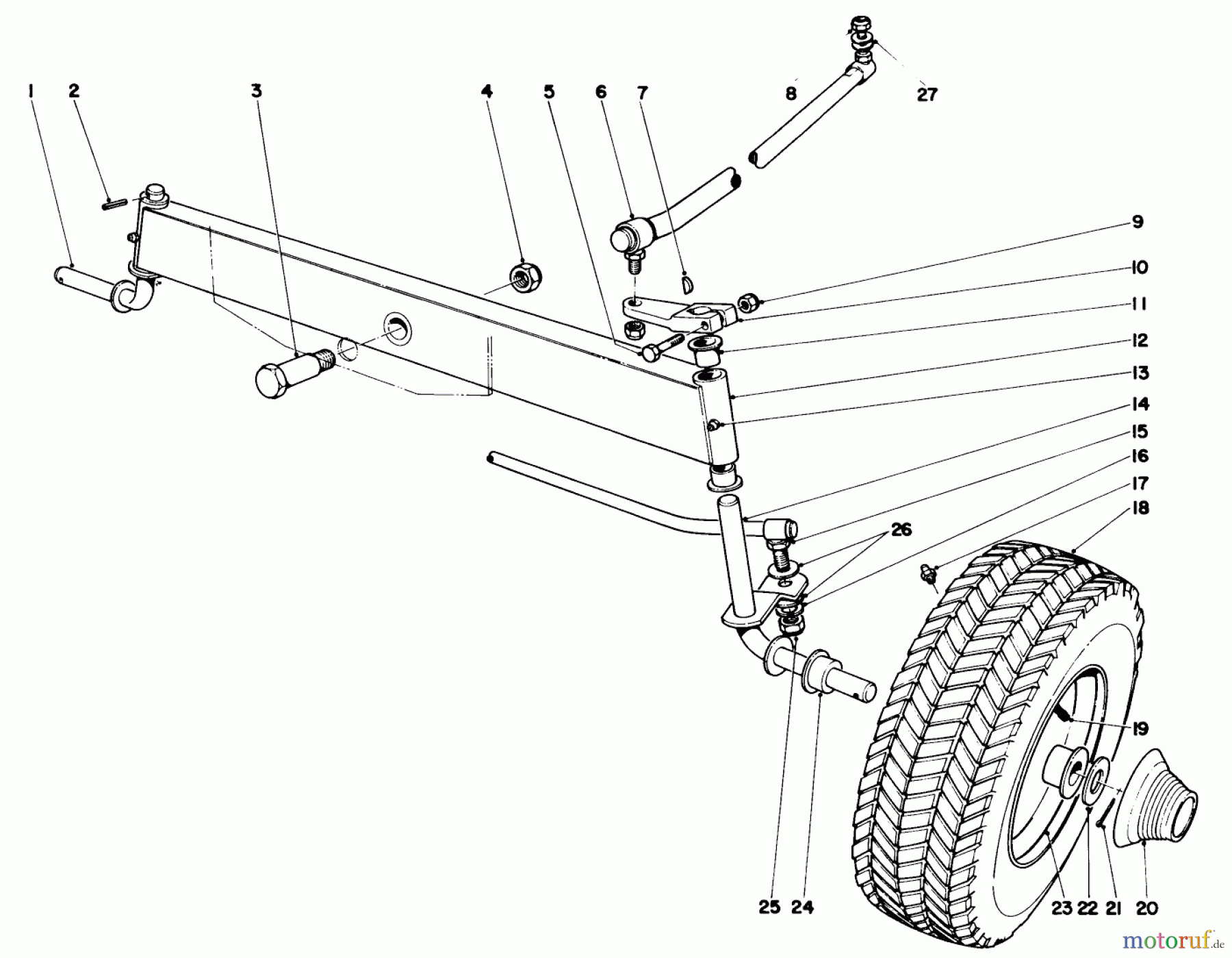 1 2 3 4 5 6 7 8 27

9
10
11
12
13
14
15
16
17
18
26

19

25 24 23 22 21 20

motoruf.de