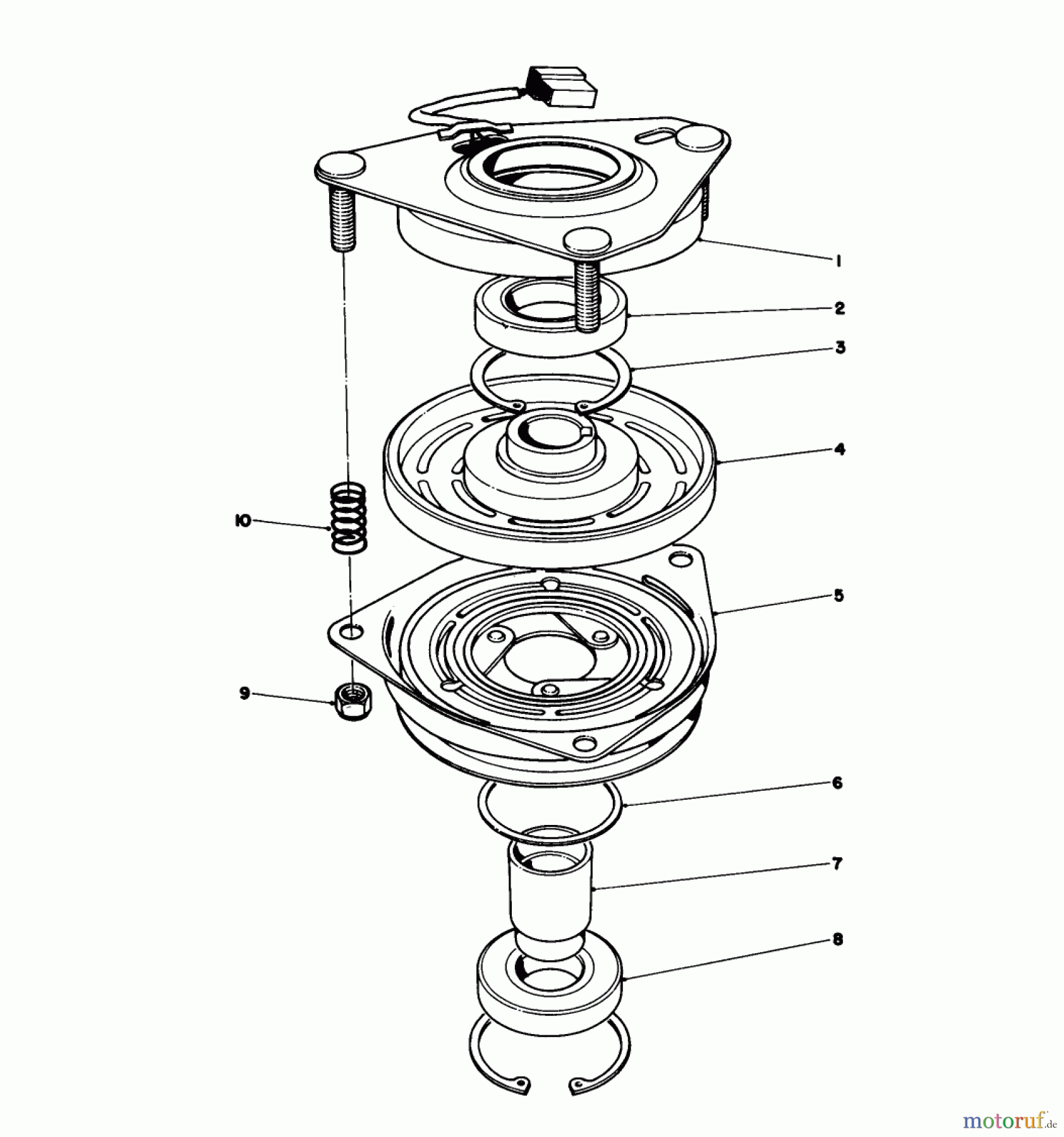 1
2
3
4
10
5
9
6
7
8
motoruf.de