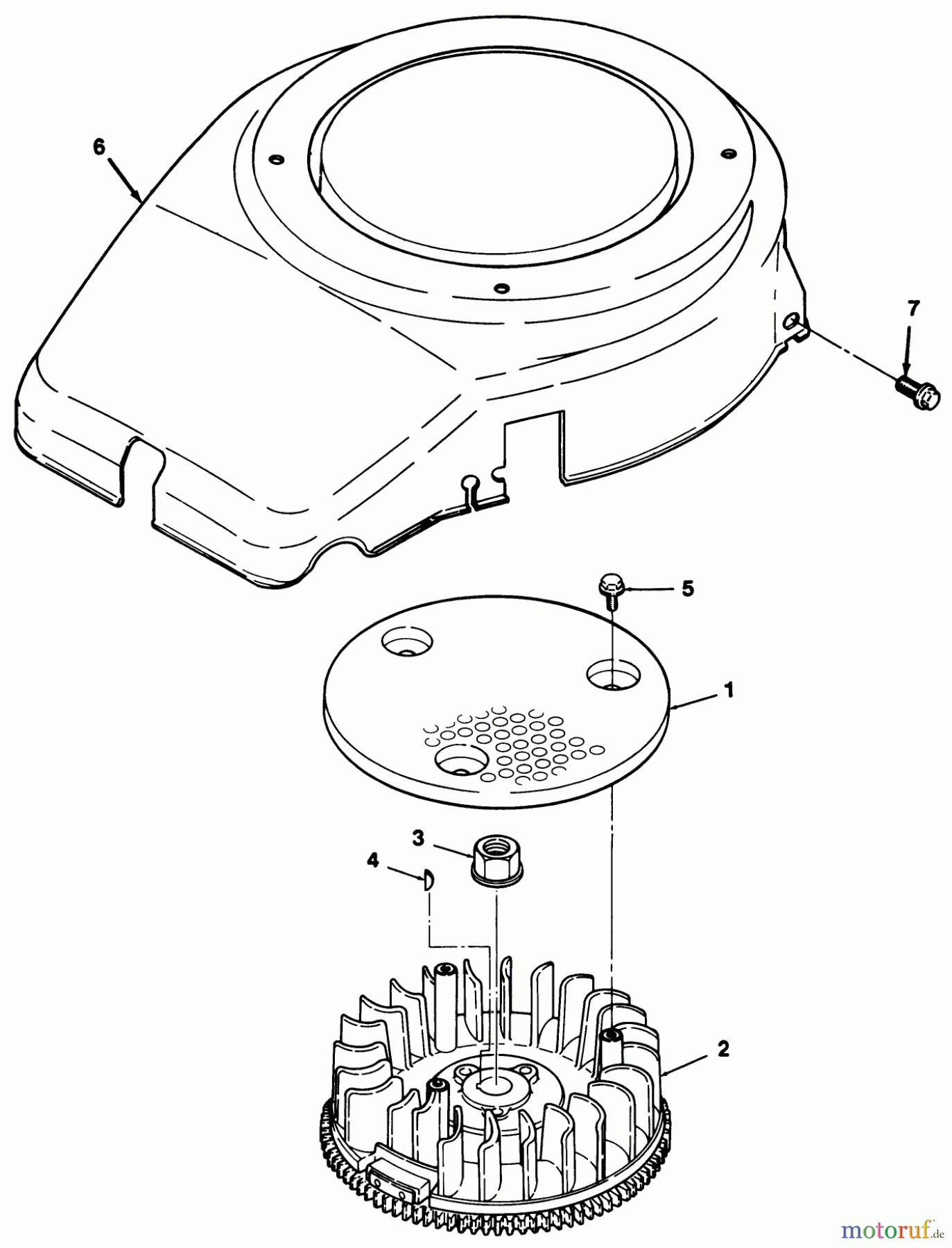 6

7

5

1

3

4

2

motoruf.de