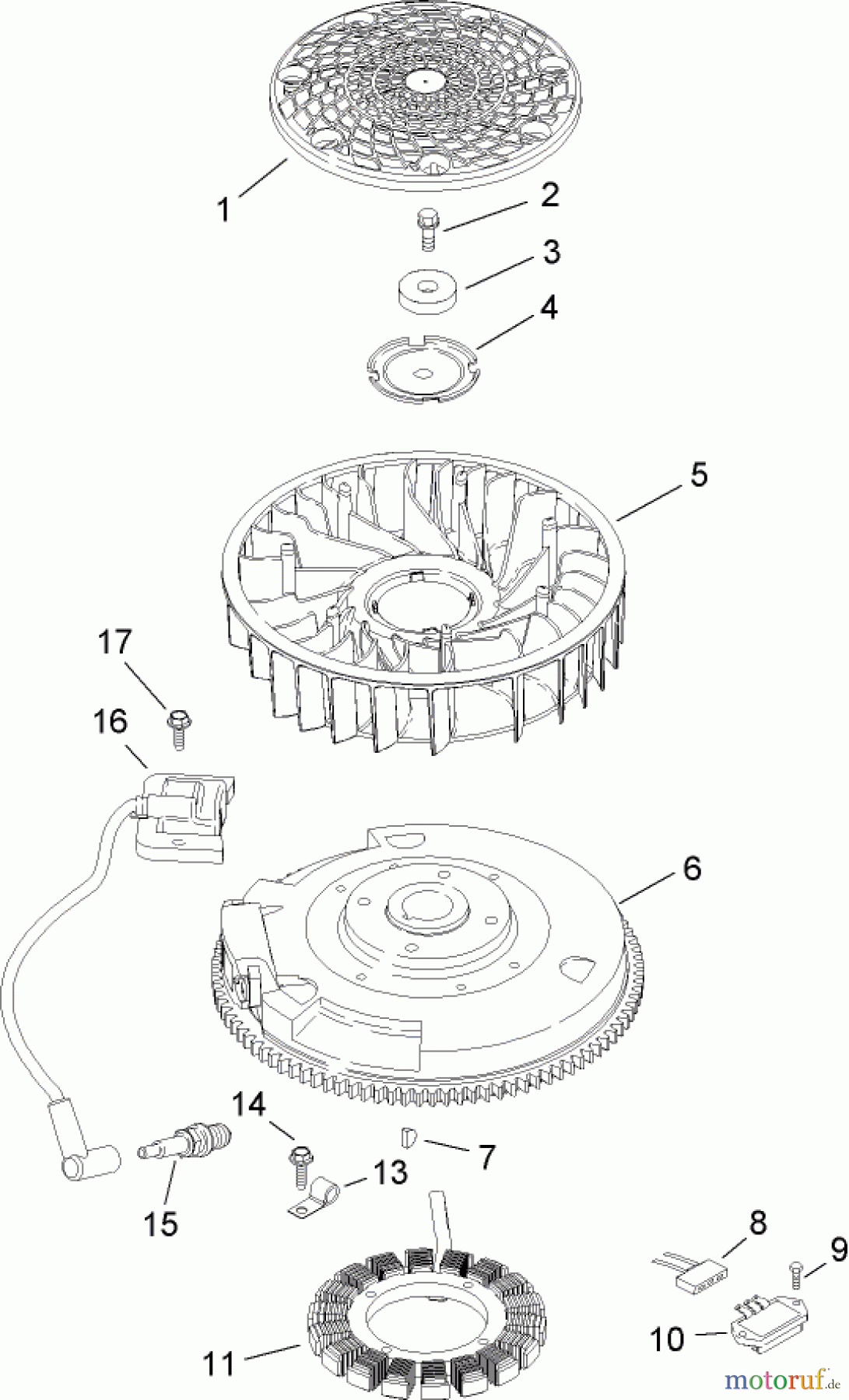 1
2
3
4
5
17
16
6
14
7
13
15
8
9
10
11
motoruf.de