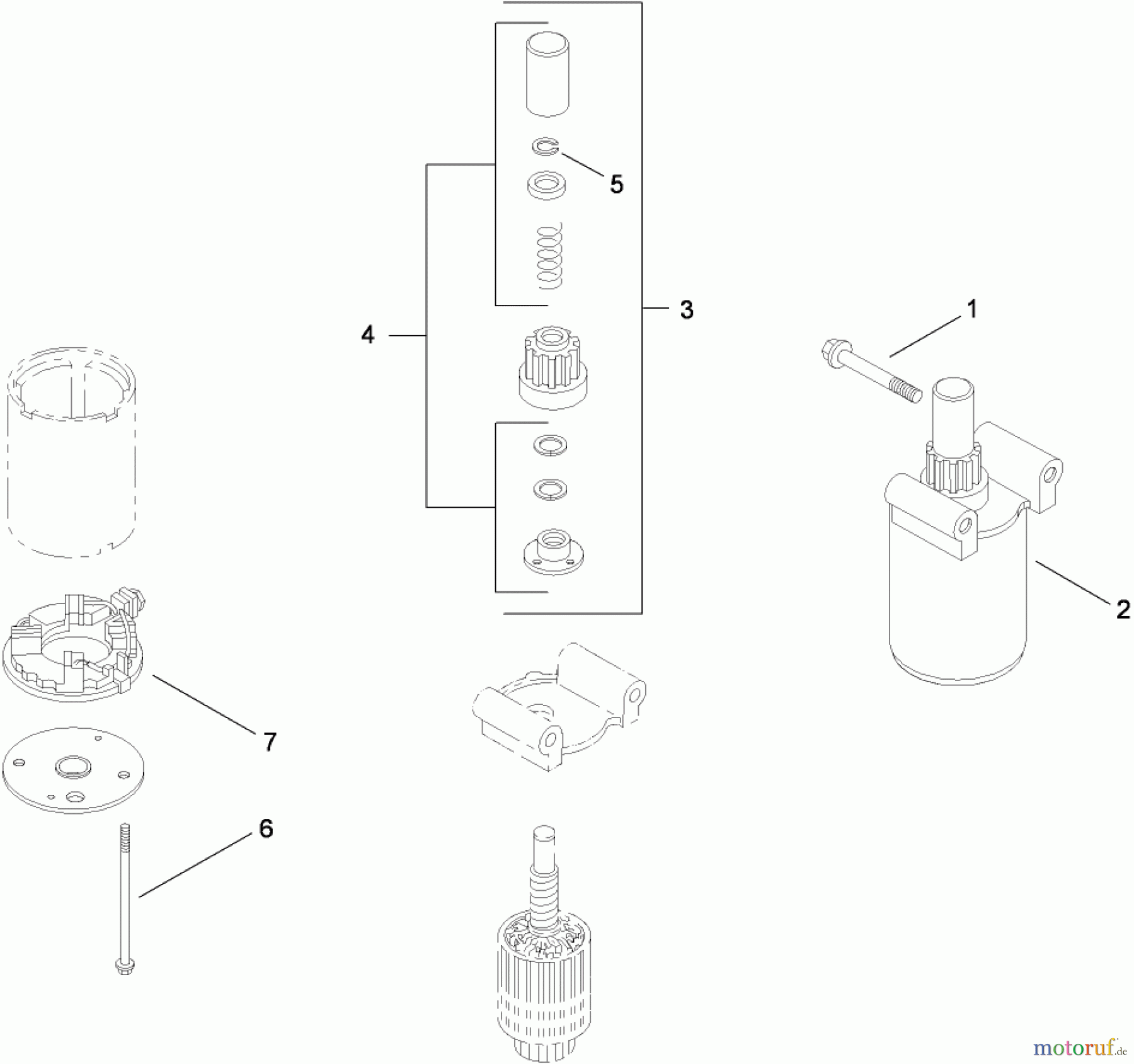 5

4

3

1

2

7

6

motoruf.de