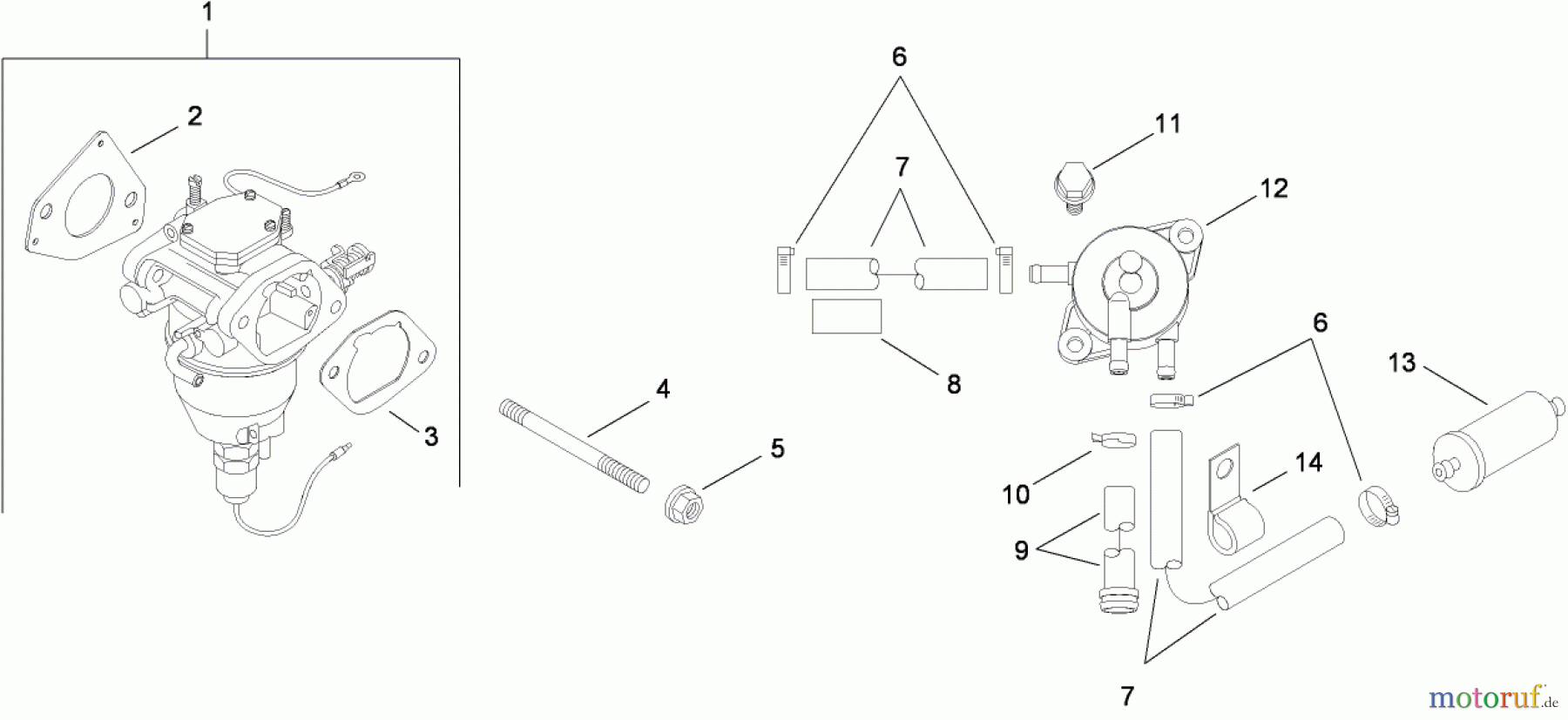 1
2
3
4
5
6
7
8
11
12
6
13
10
14
9
7
motoruf.de