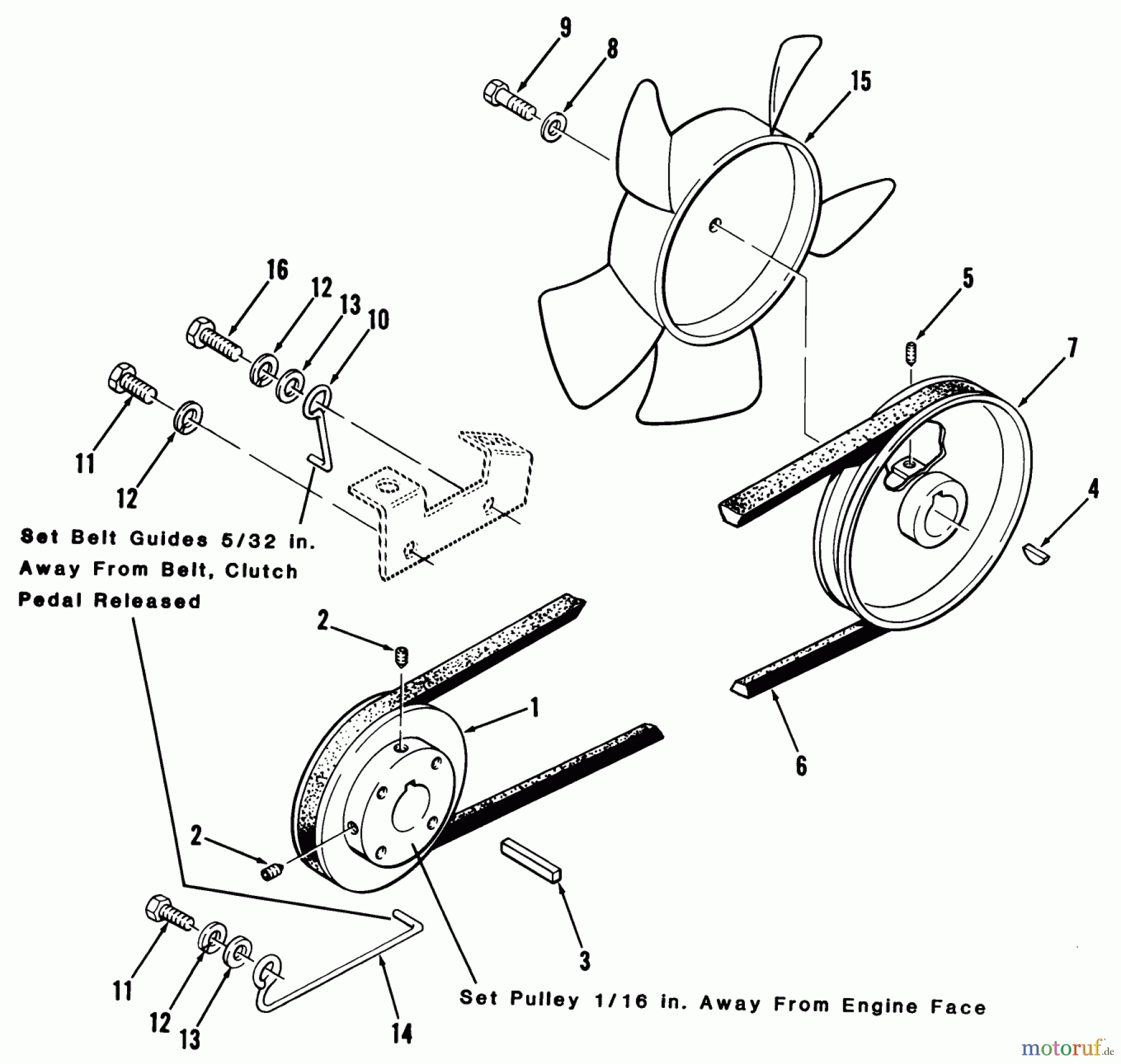 9
8
15
16
12
13
10
5
7
11
12
4
Set Belt Guides 5/32 in. Away From Belt, Clutch Pedal Released
2
1
6
2
3
11
12
13
14
Set Pulley 1/16 in. Away From Engine Face
motoruf.de