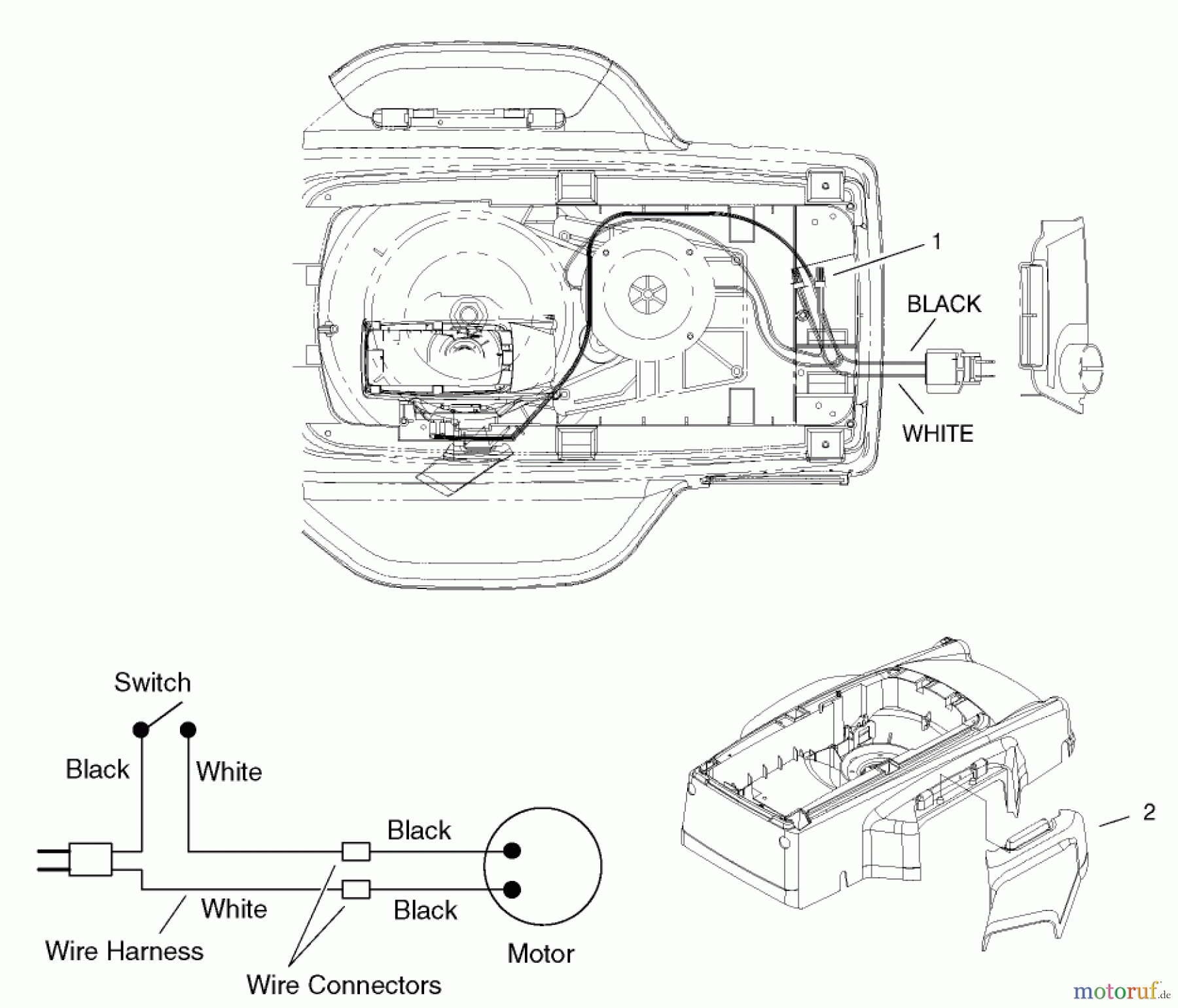 1

BLACK

WHITE

Switch

Black

White

Black

White

Black

Wire Harness

Wire Connectors

Motor

2

motoruf.de