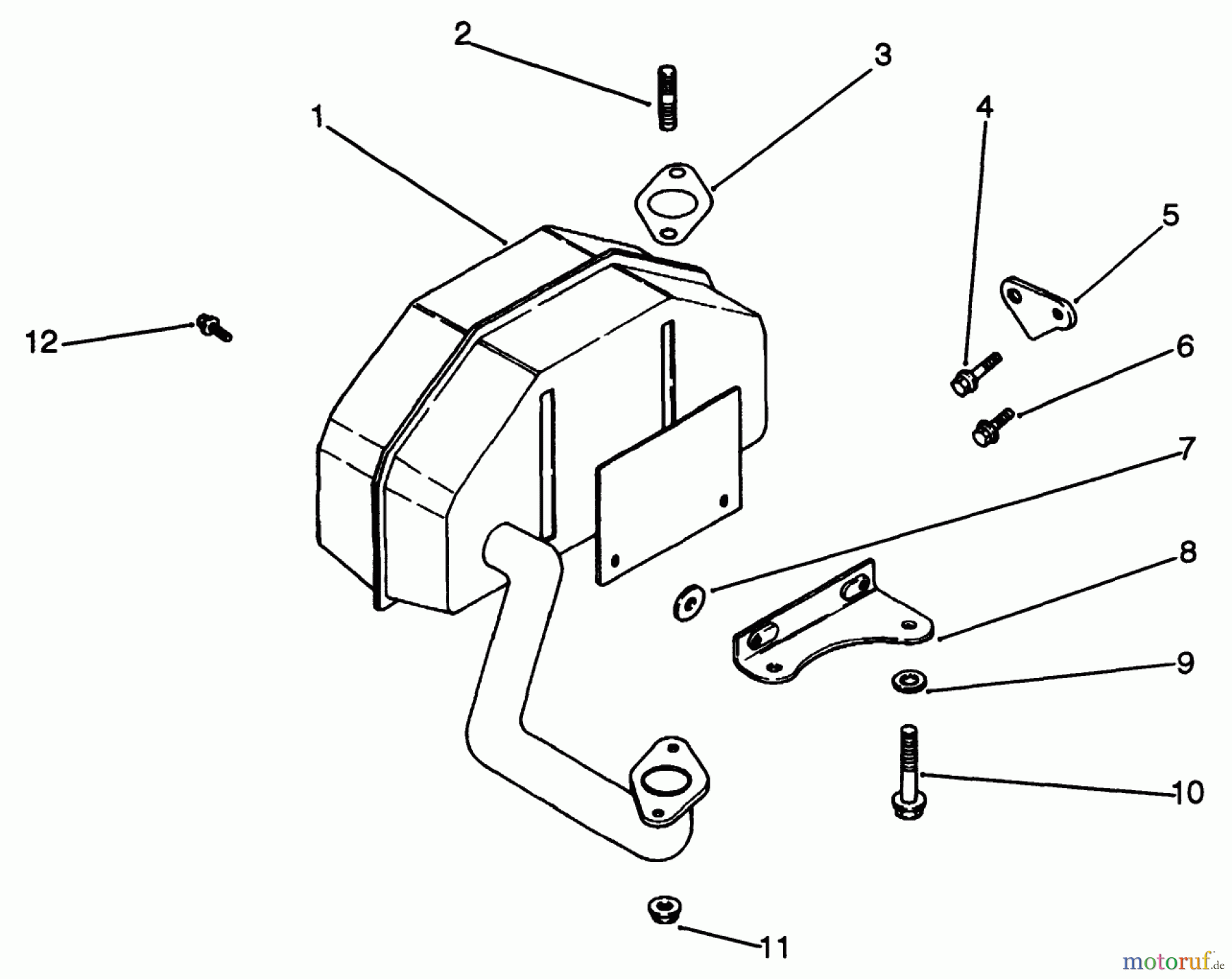 2
3
1
4
5
12
6
7
8
9
10
11
motoruf.de