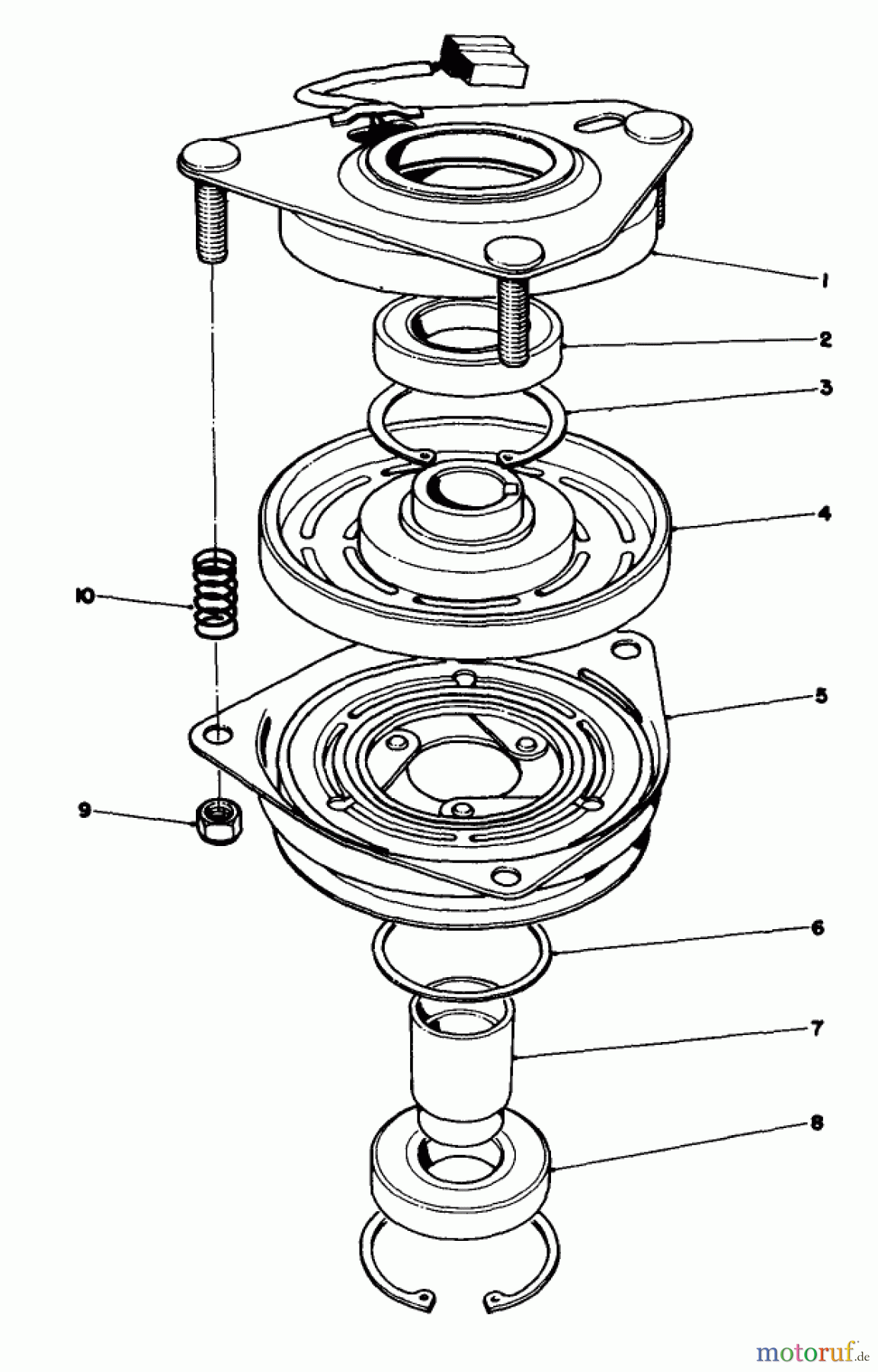 1
2
3
4
10
5
9
6
7
8
motoruf.de