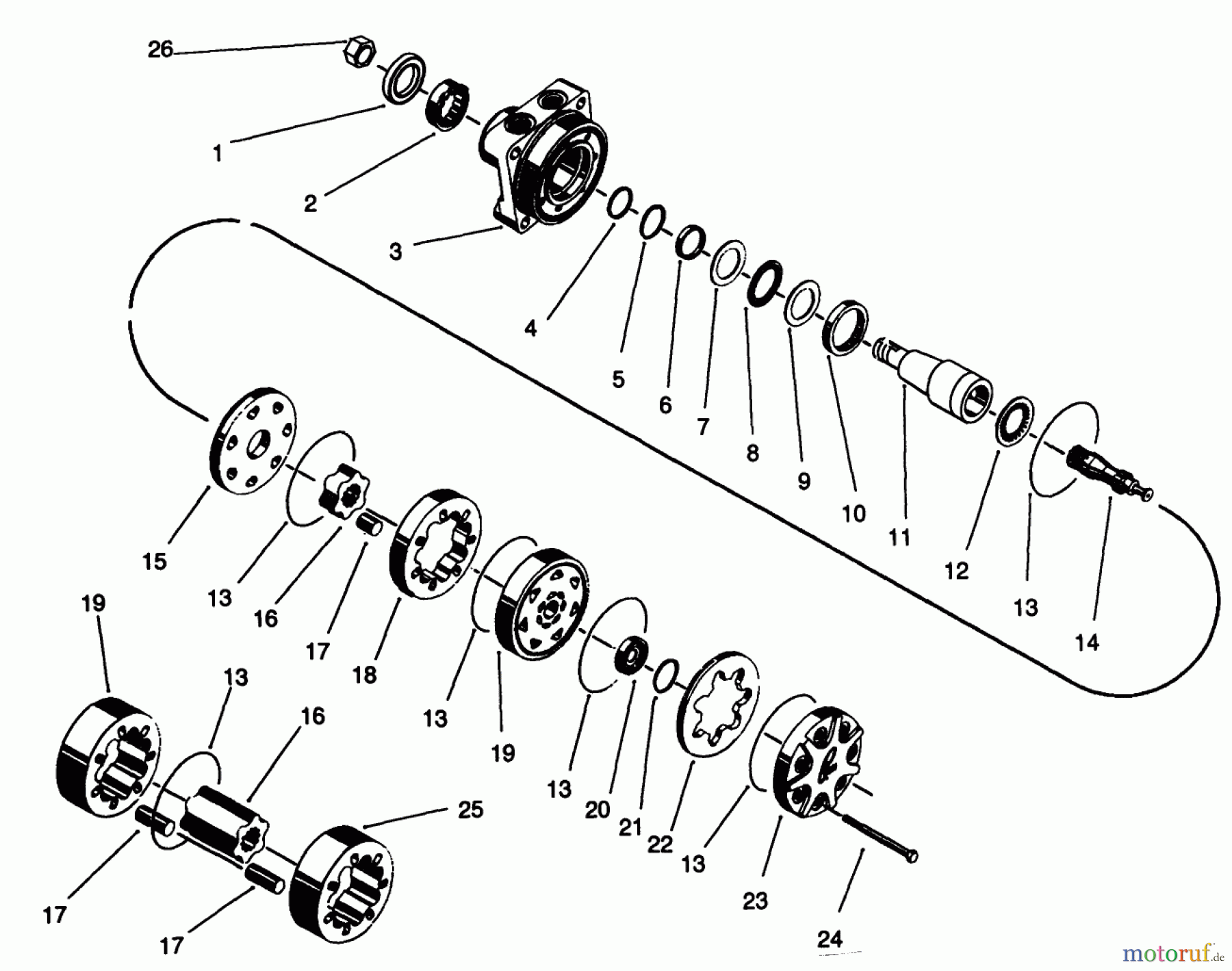 26
1
2
3
4
5
6
7
8
9
10
11
12
13
14
15
13
16
17
18
13
19
13
20
21
22
13
23
24
19
13
16
25
17
17
motoruf.de