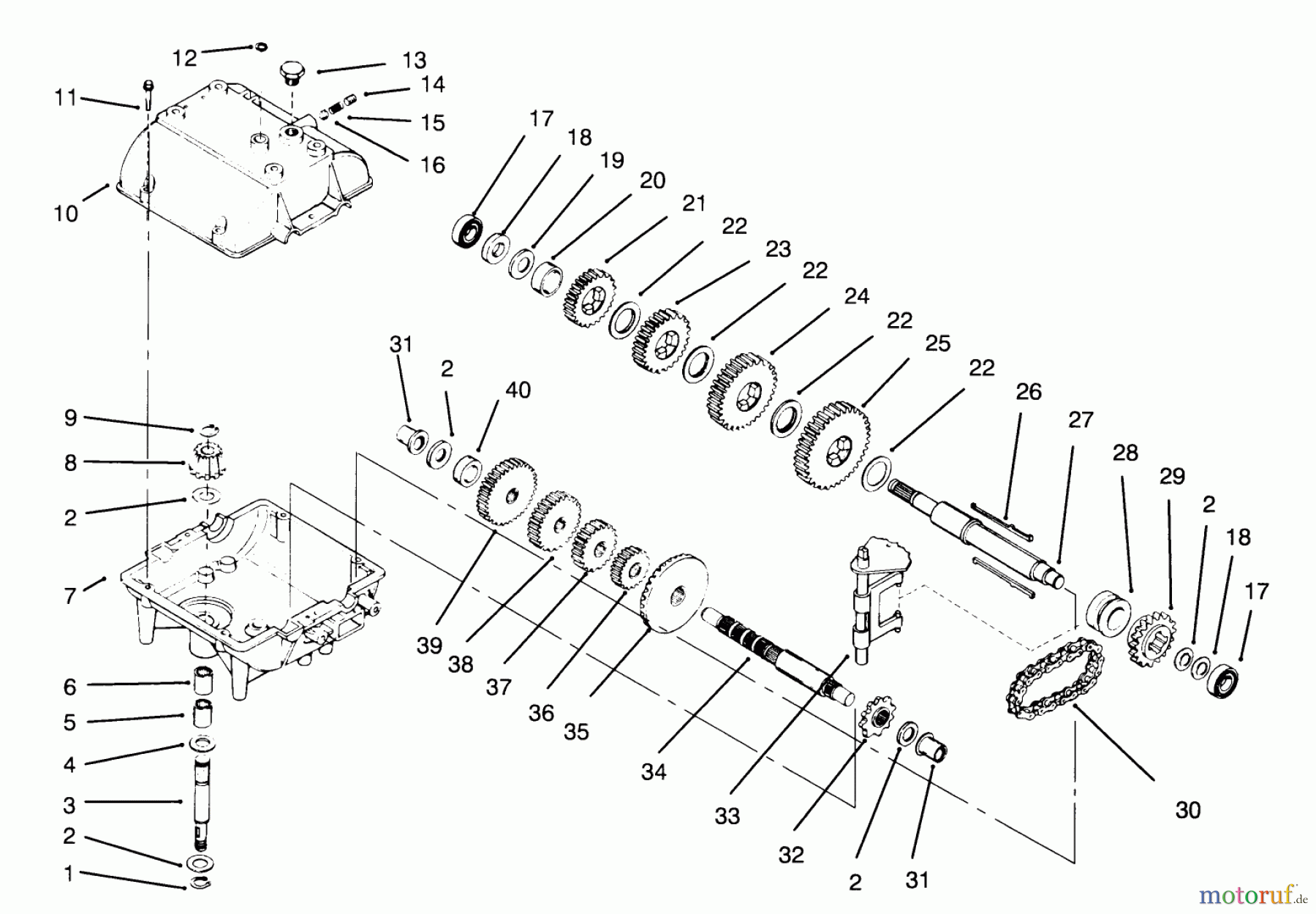 12
13
11
14
15
16
10
17
18
19
20
21
22
23
22
24
22
25
22
26
27
28
29
2
18
17
31
2
40
9
8
2
7
39
38
37
36
35
34
33
32
2
31
30
6
5
4
3
2
1
motoruf.de