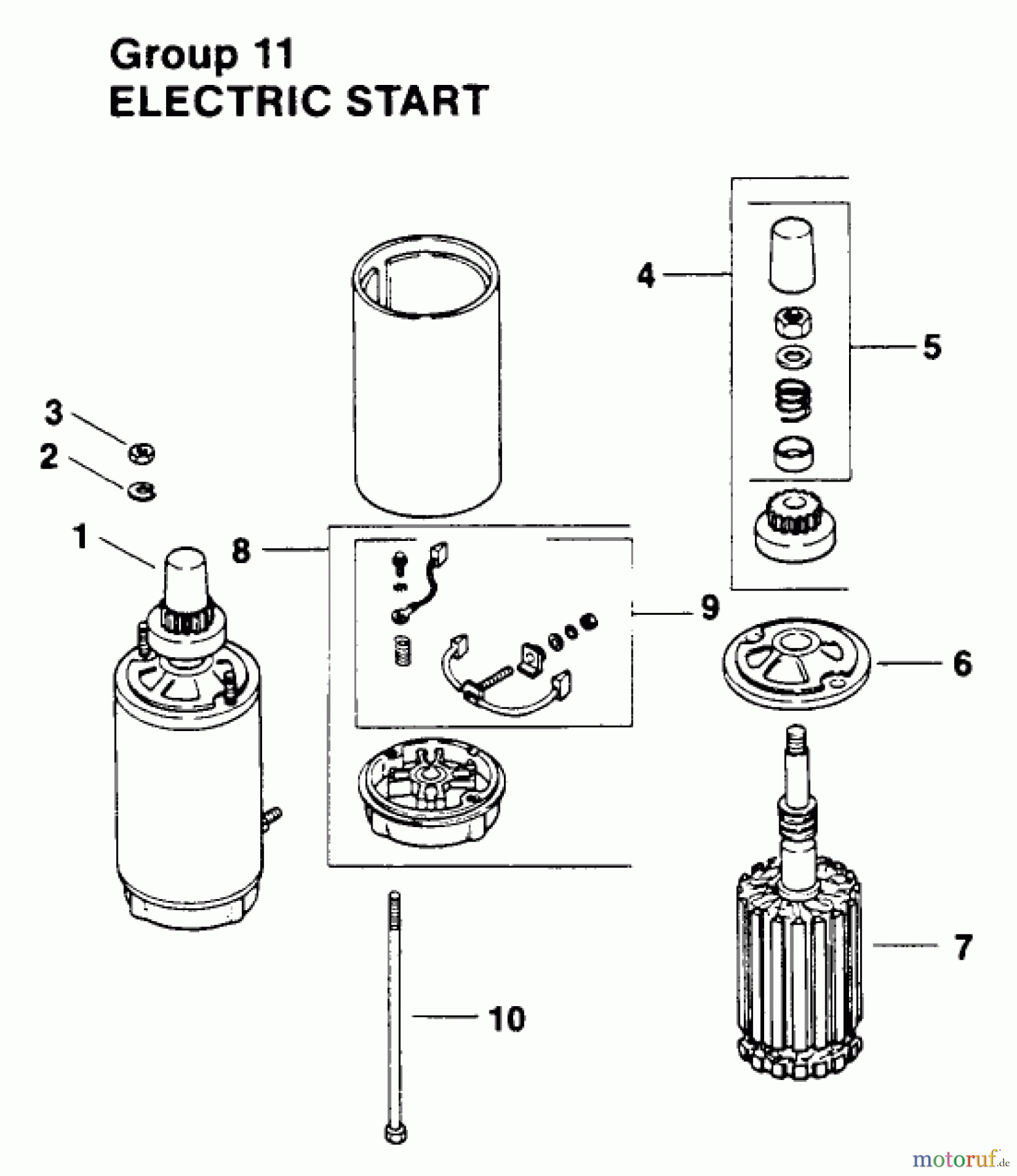 Group 11
ELECTRIC START

4

5

3

2

1

8

9

6

7

10

motoruf.de