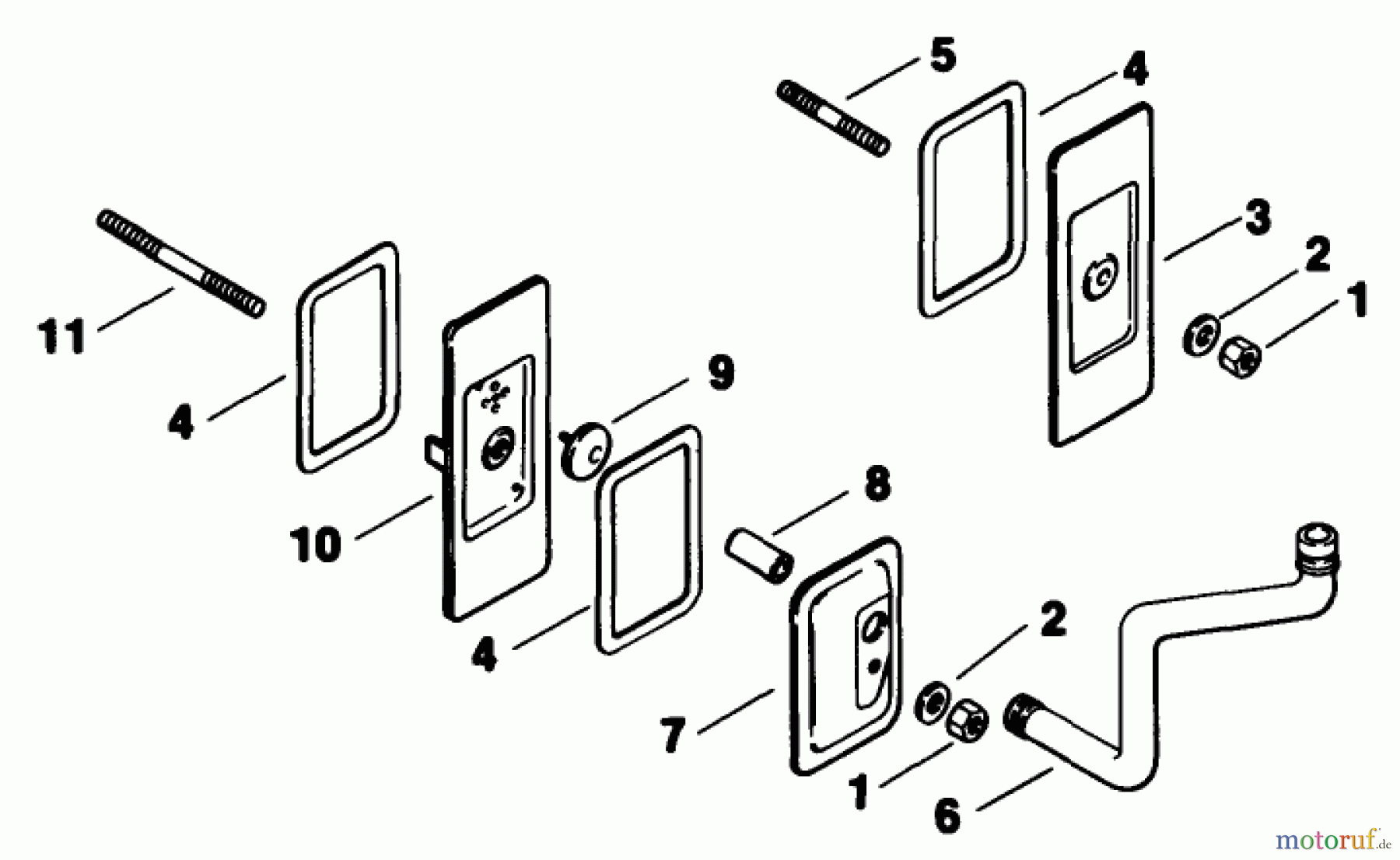 5
4
3
2
1
11
4
9
10
8
4
2
7
1
6
motoruf.de