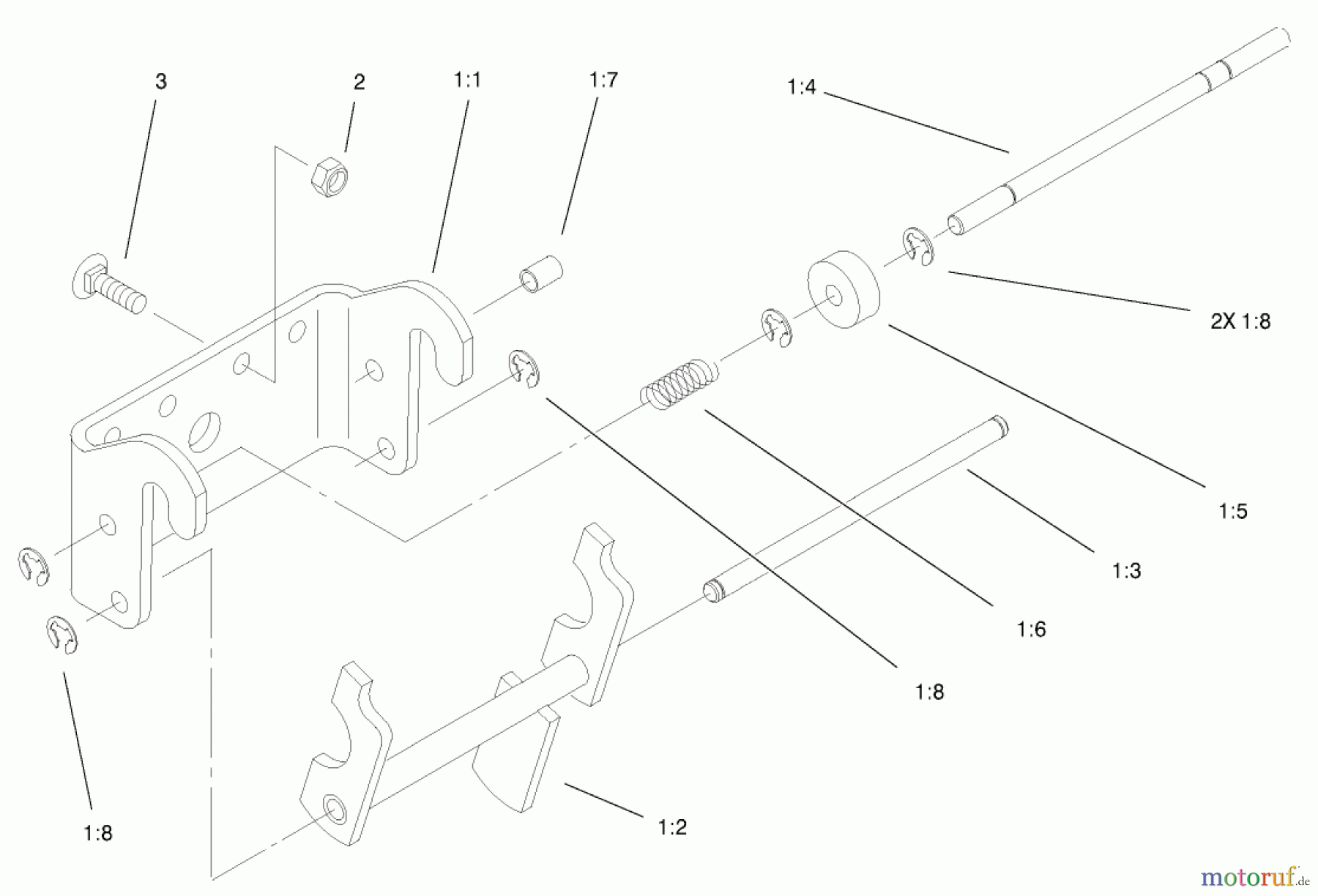 3
2
1:1
1:7
1:4
2X 1:8
1:5
1:3
1:6
1:8
1:8
1:2
motoruf.de