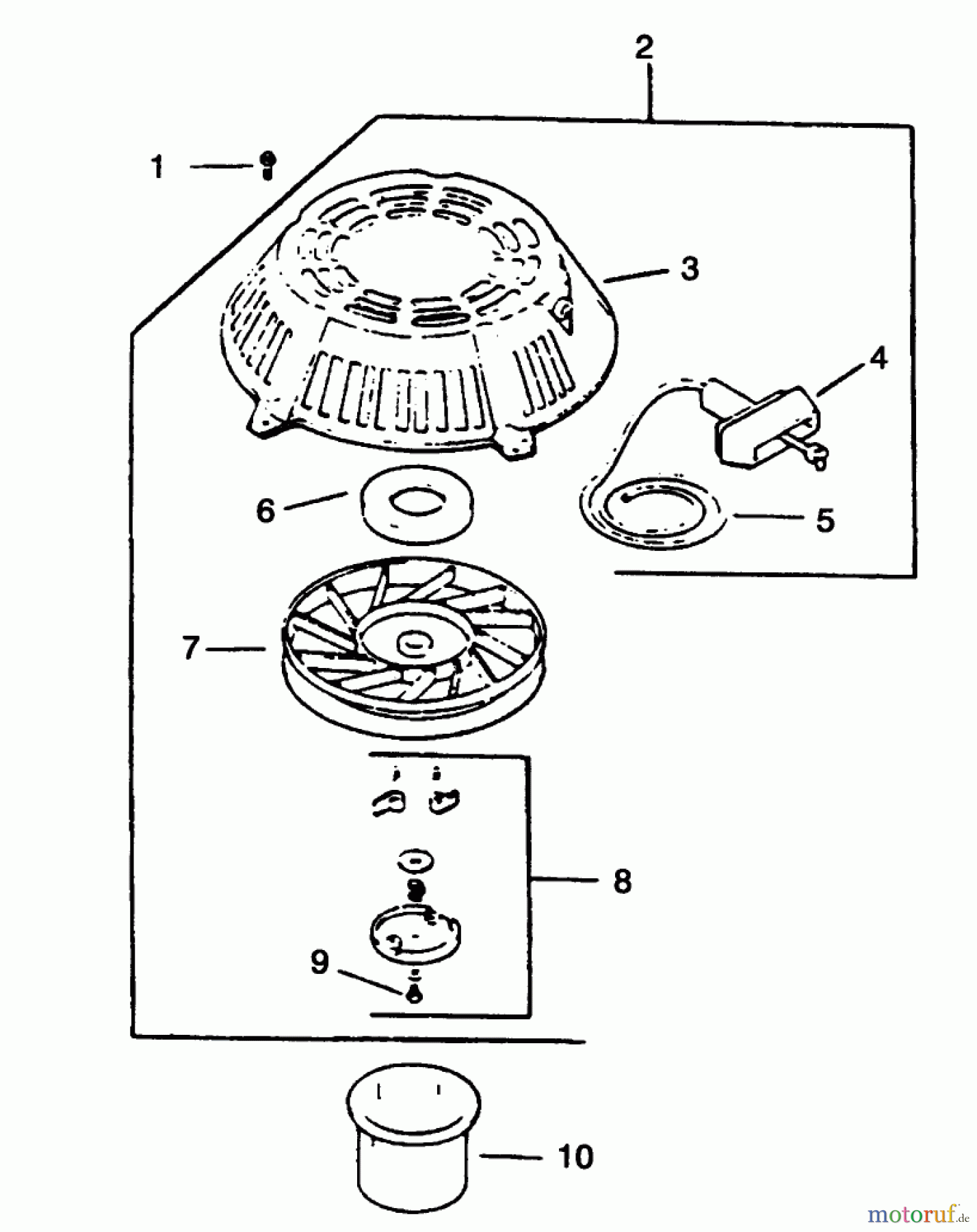 2
1
3
4
6
5
7
8
9
10
motoruf.de