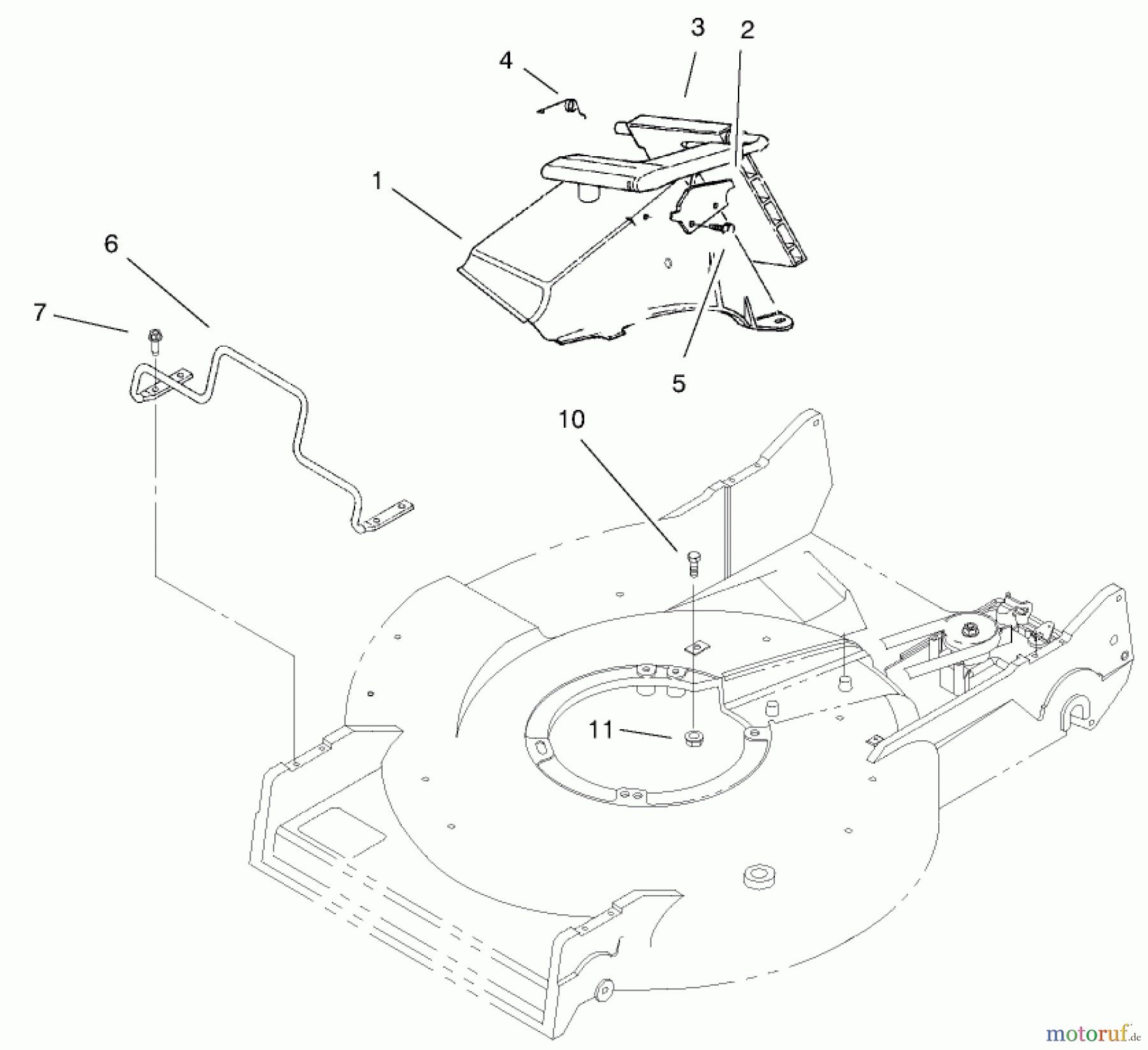 3
2
4
1
6
7
5
10
11
motoruf.de