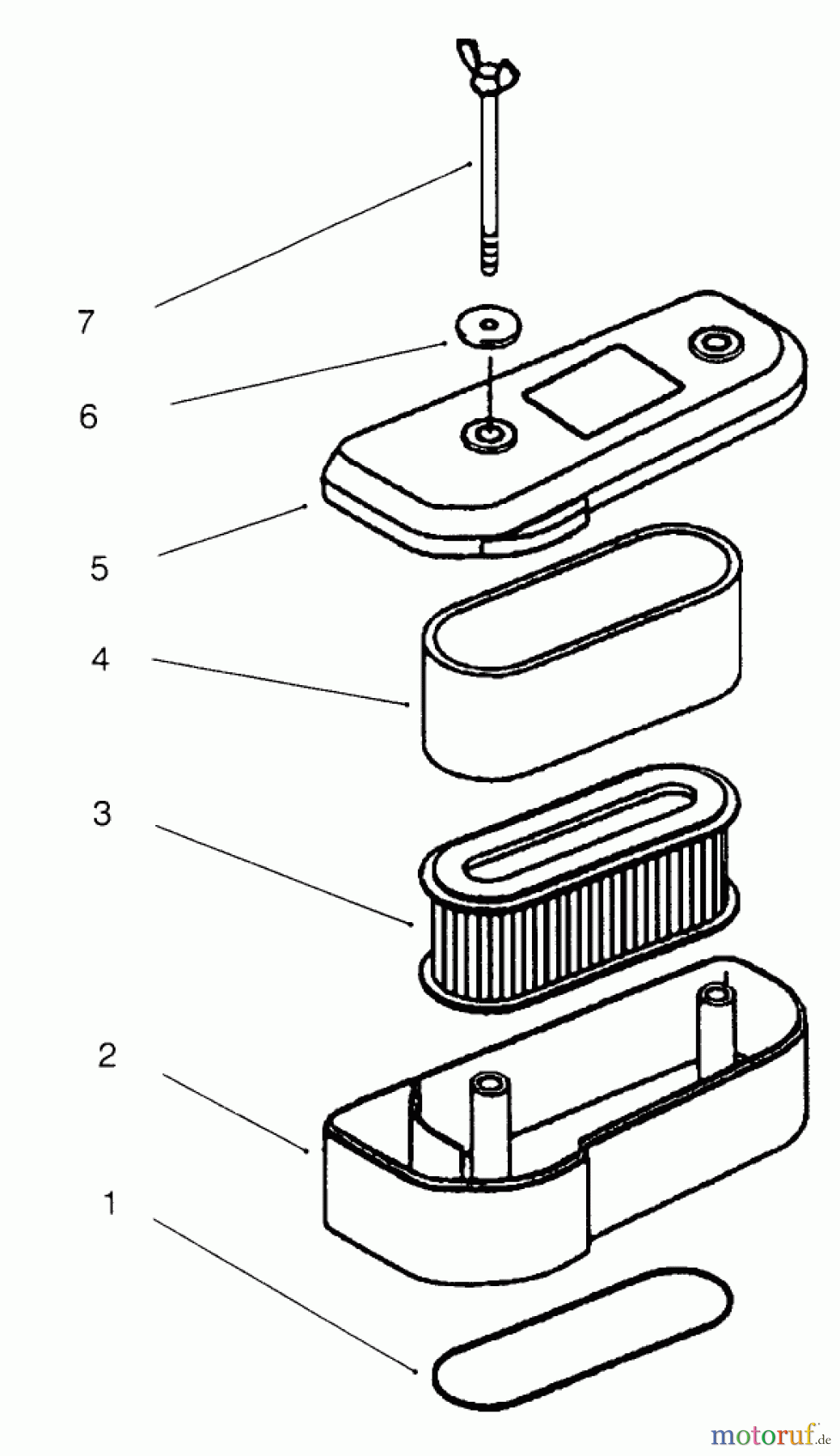 7

6

5

4

3

2

1

motoruf.de