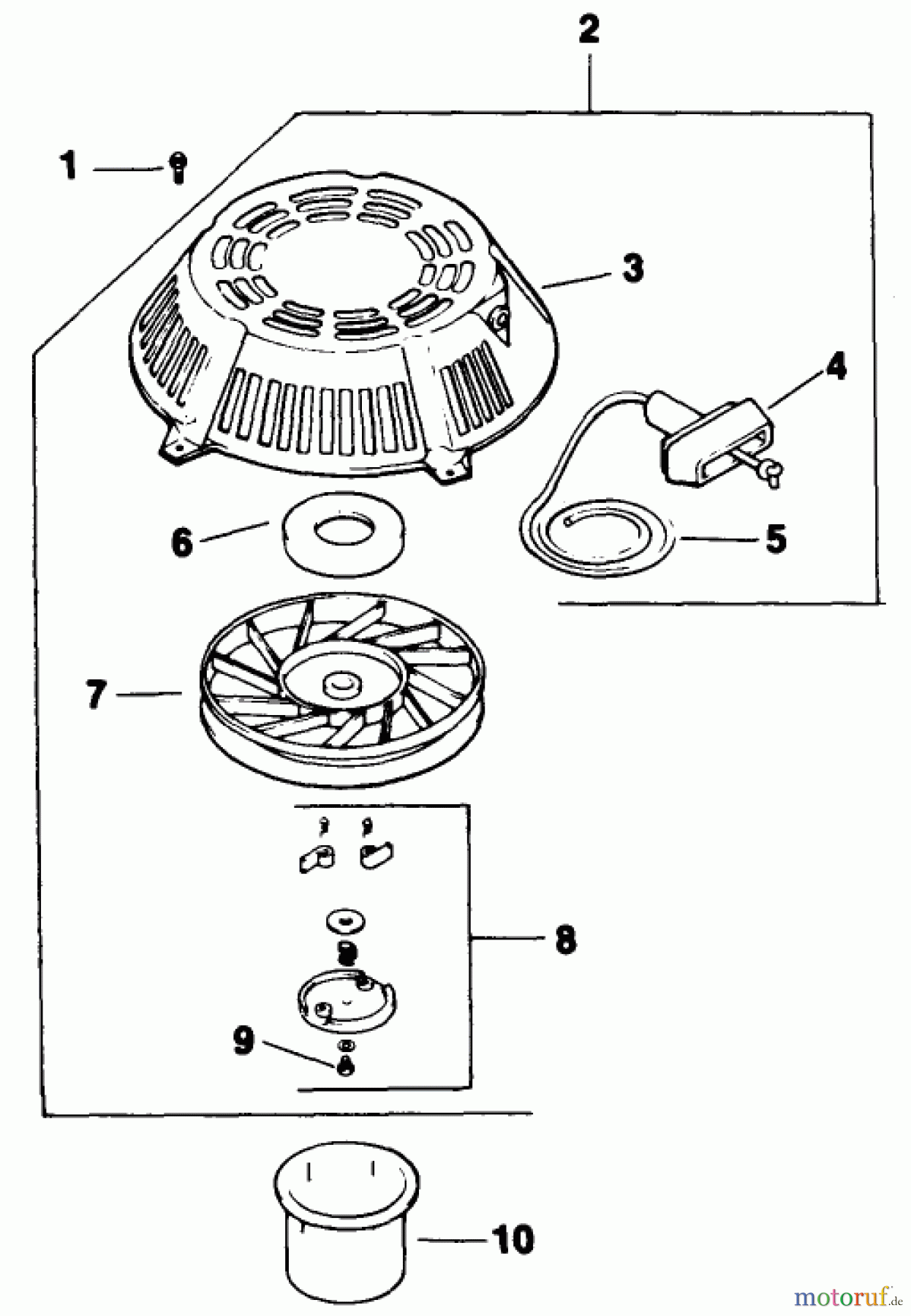 2
1
3
4
6
5
7
8
9
10
motoruf.de