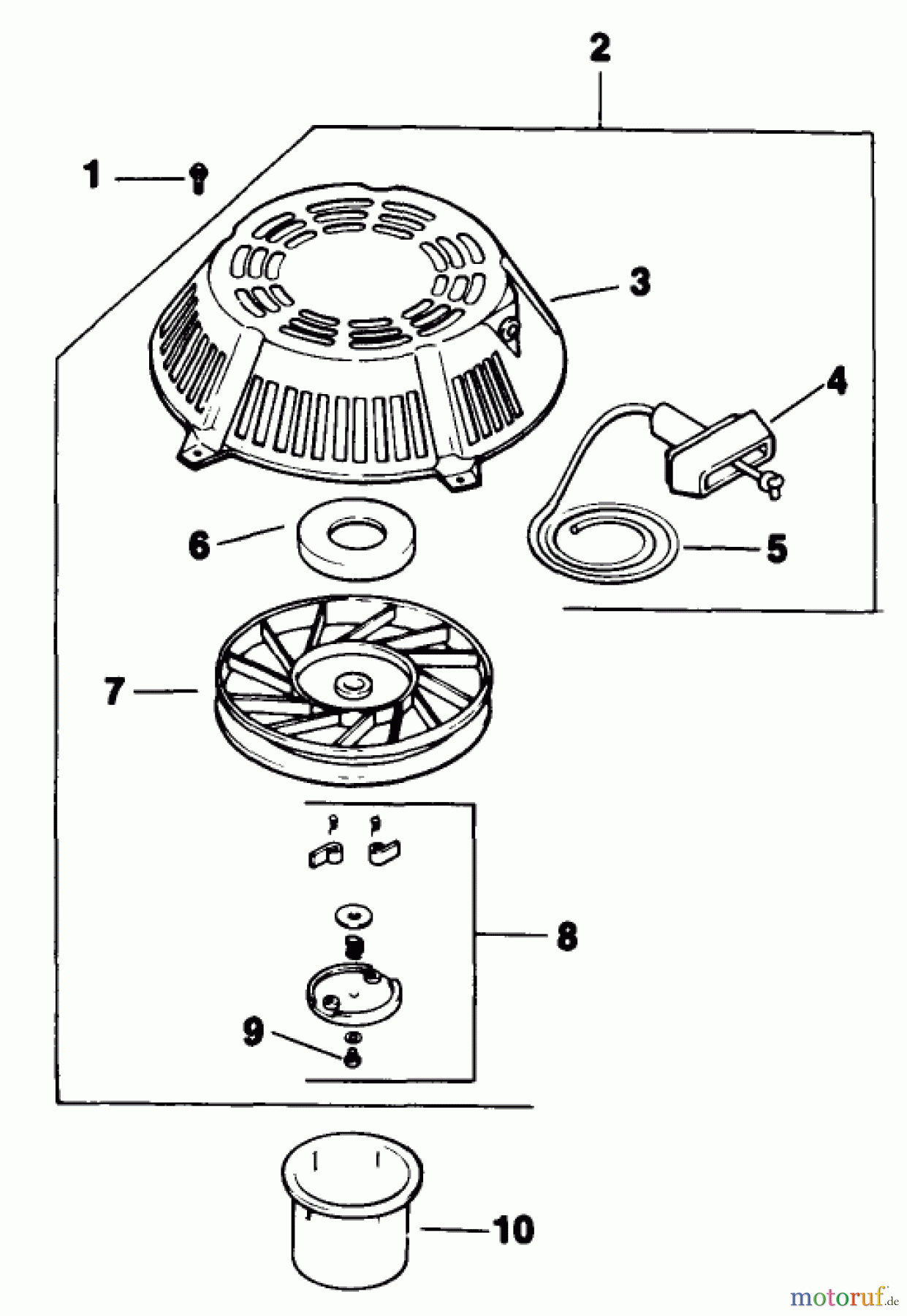 2
1
3
4
6
5
7
8
9
10
motoruf.de