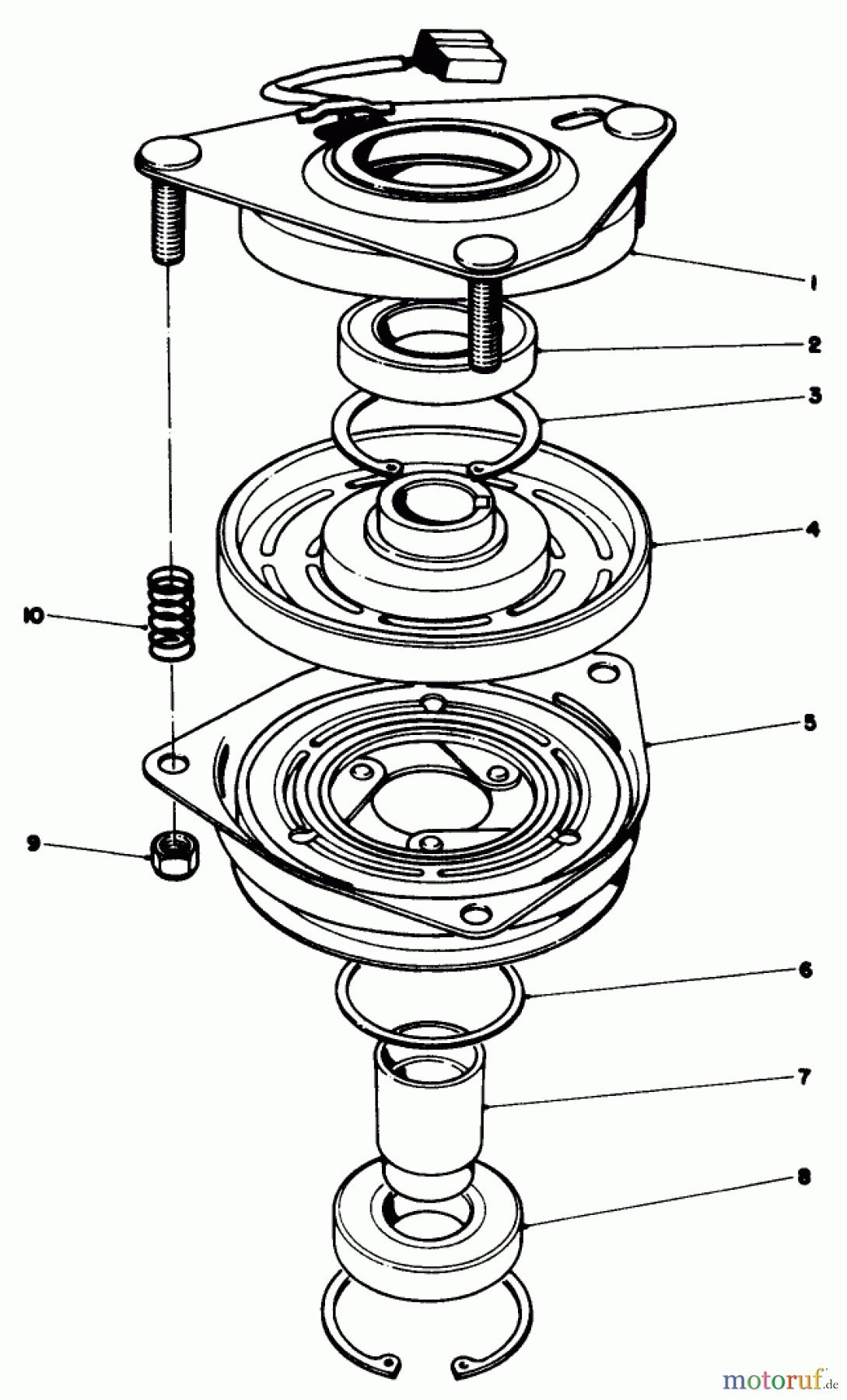 1
2
3
4
10
5
9
6
7
8
motoruf.de