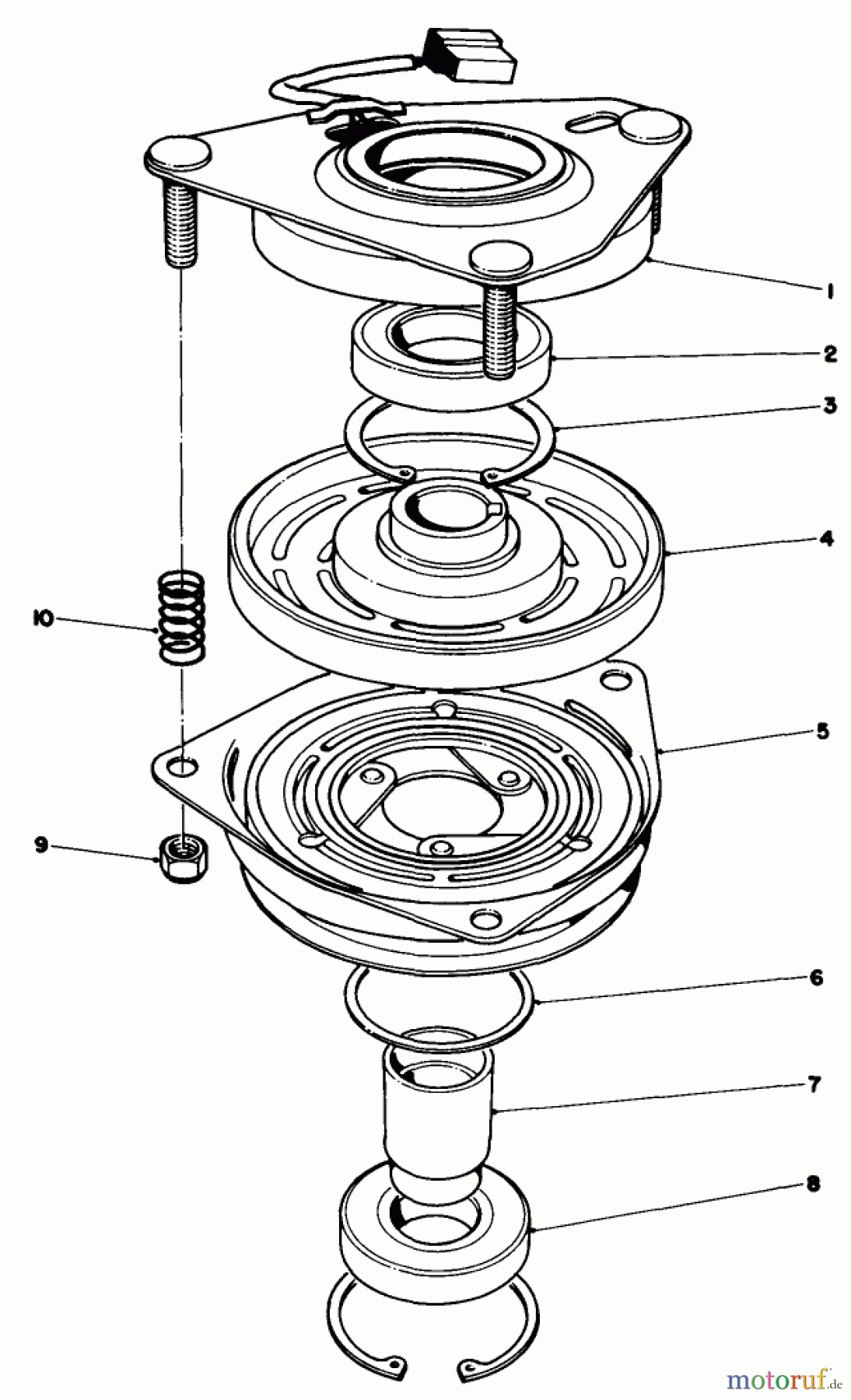 1
2
3
4
10
5
9
6
7
8
motoruf.de