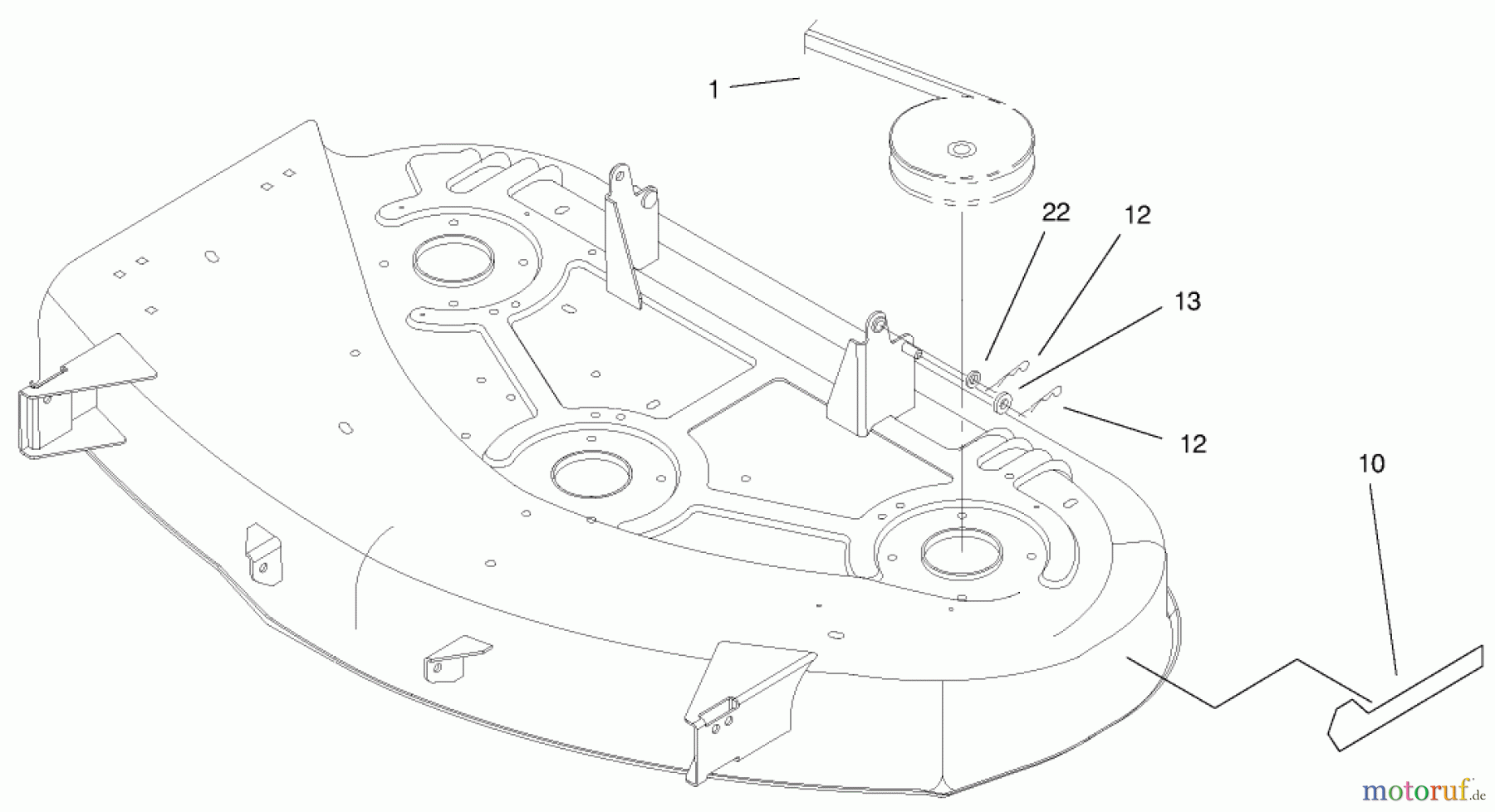 1
22
12
13
12
10
motoruf.de