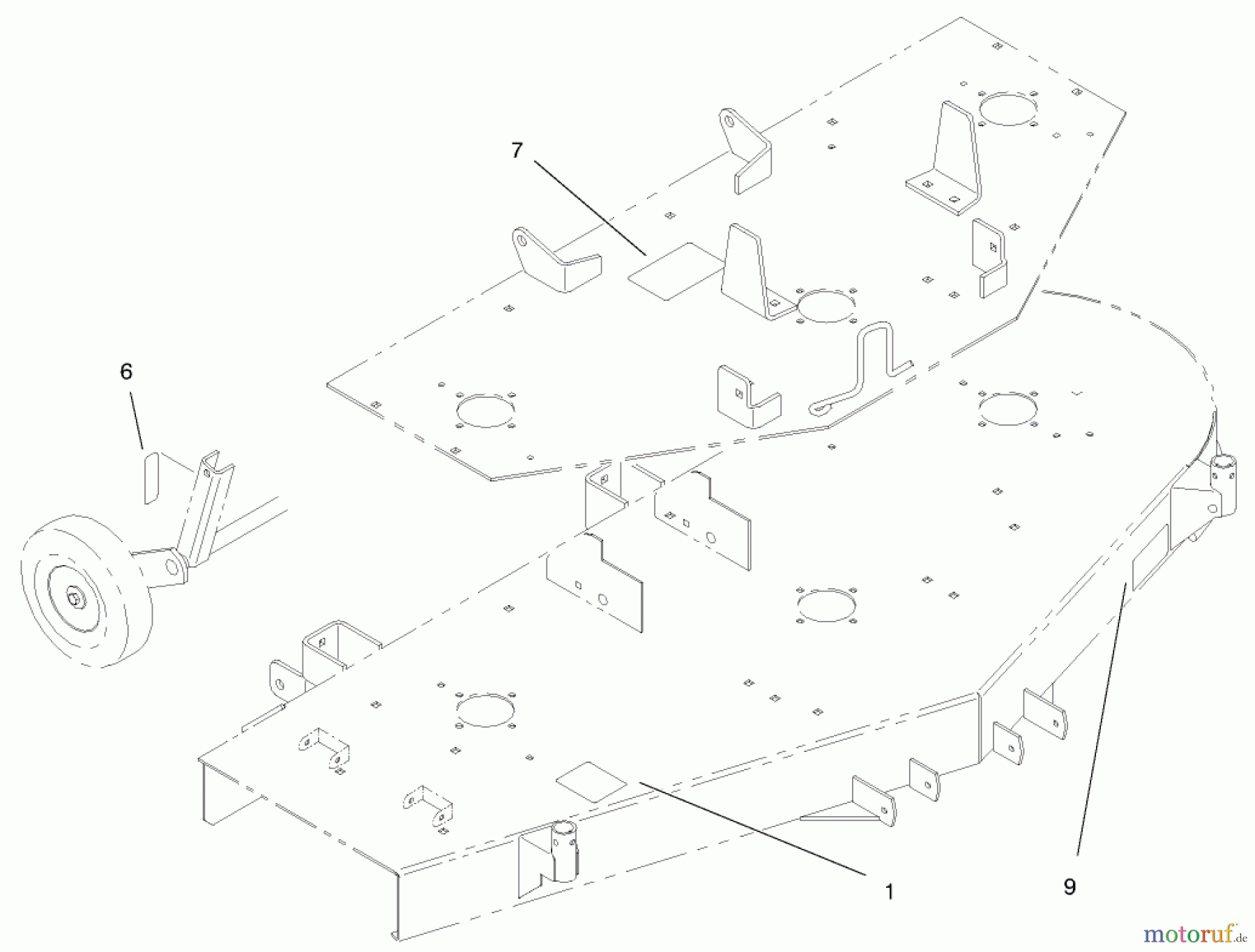 7

6

1

9

motoruf.de