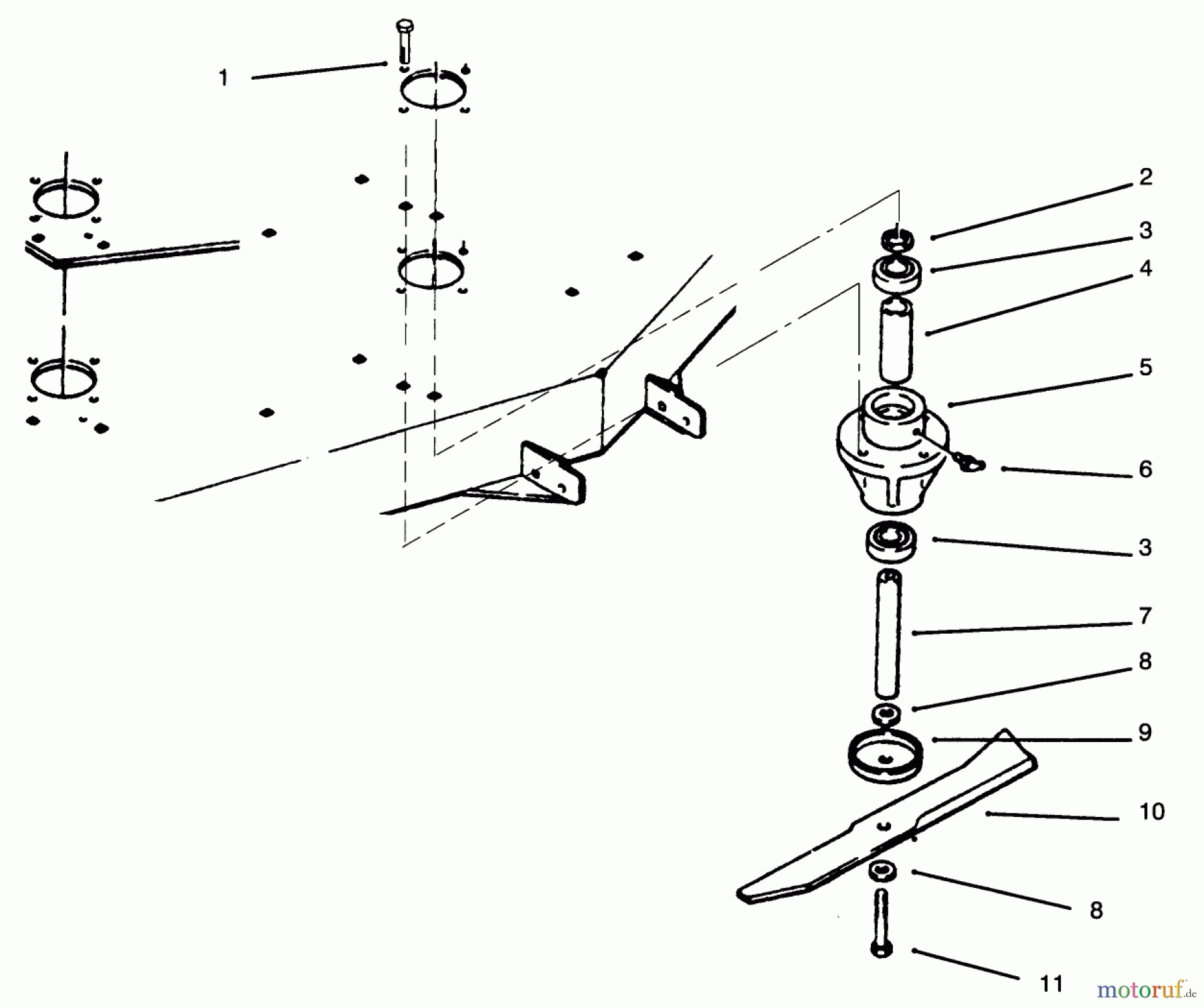 1
2
3
4
5
6
3
7
8
9
10
8
11
motoruf.de