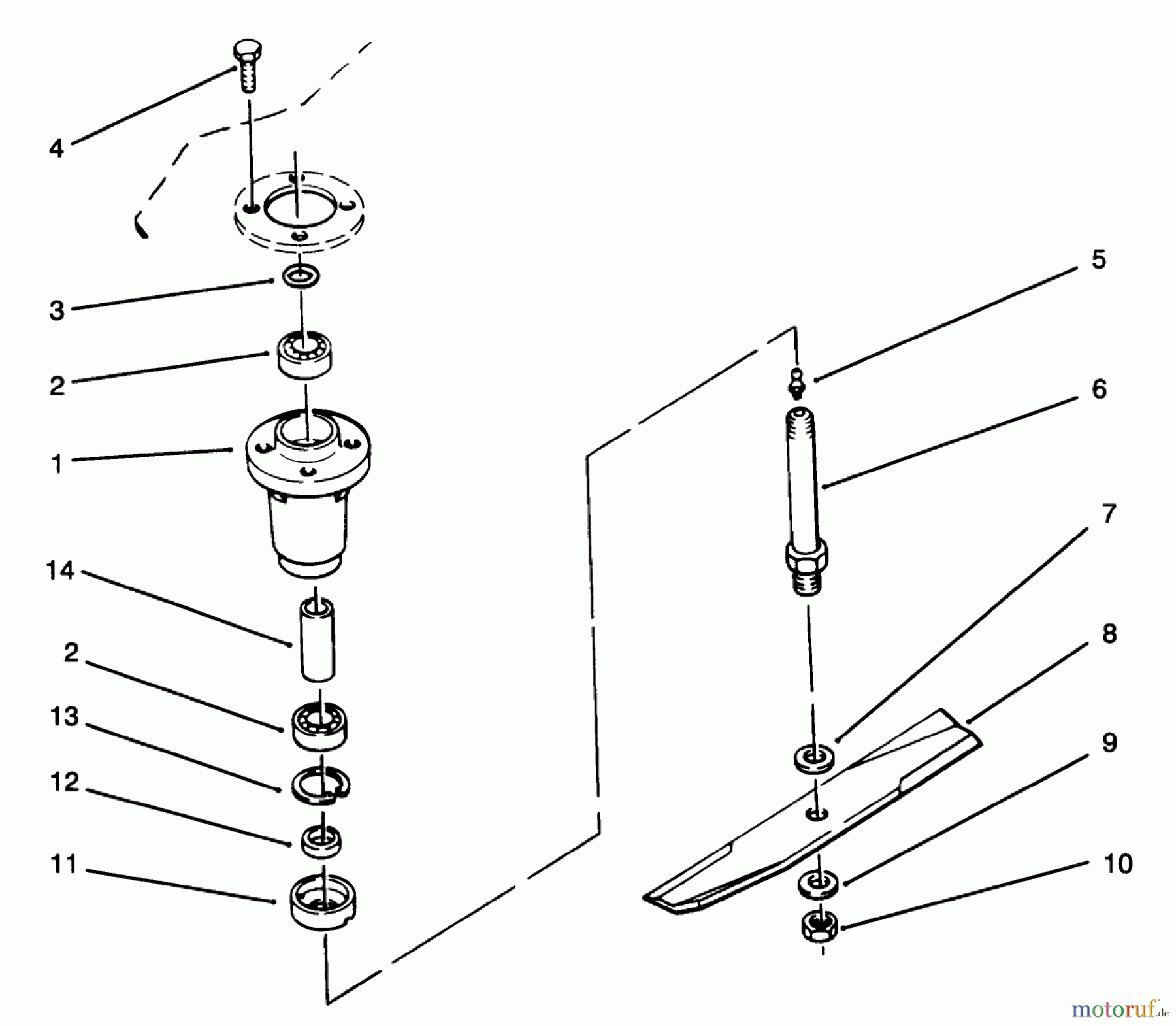 4

3

2

1

14

2

13

12

11

5

6

7

8

9

10

motoruf.de