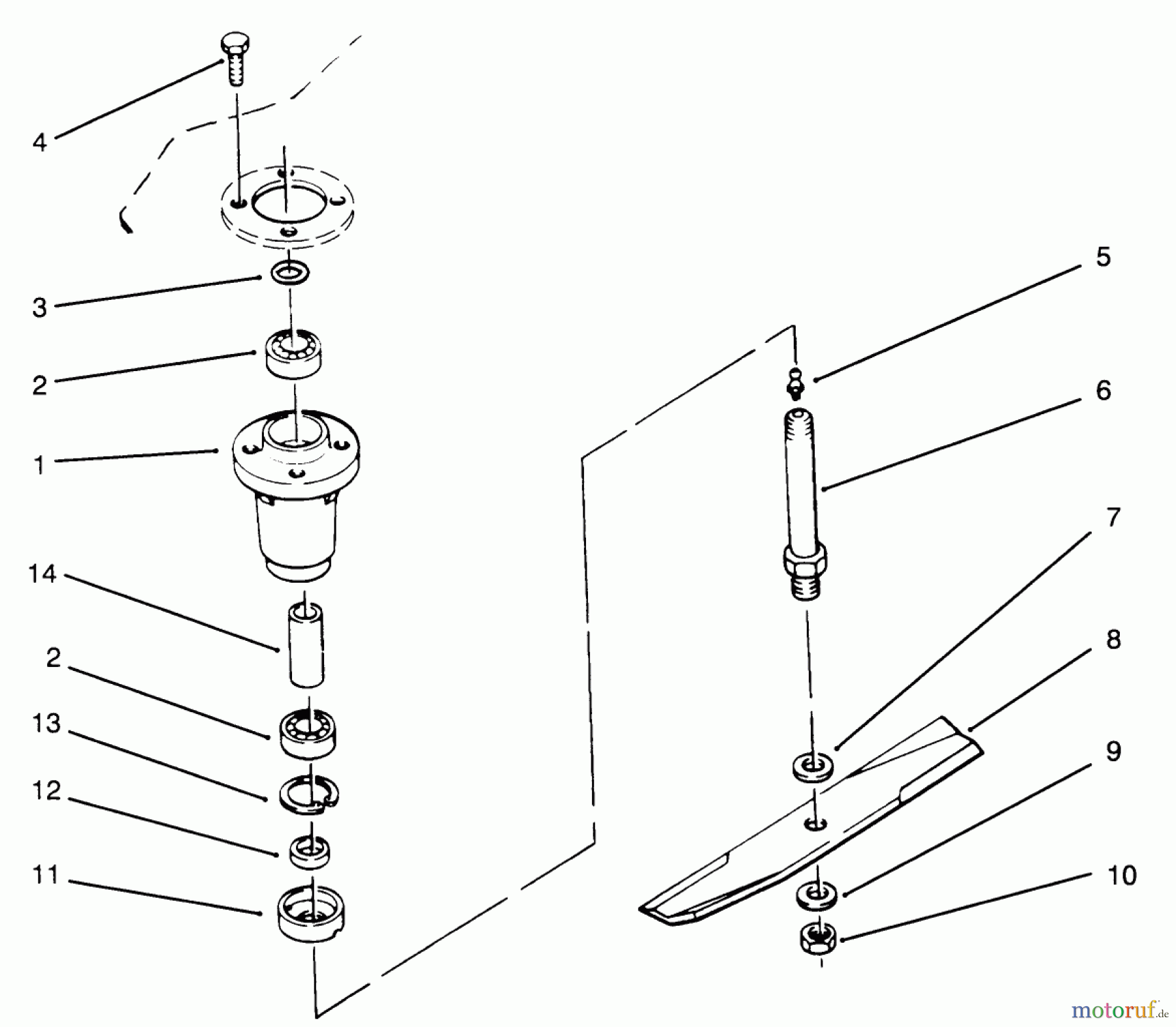 4

3

2

1

14

2

13

12

11

5

6

7

8

9

10

motoruf.de