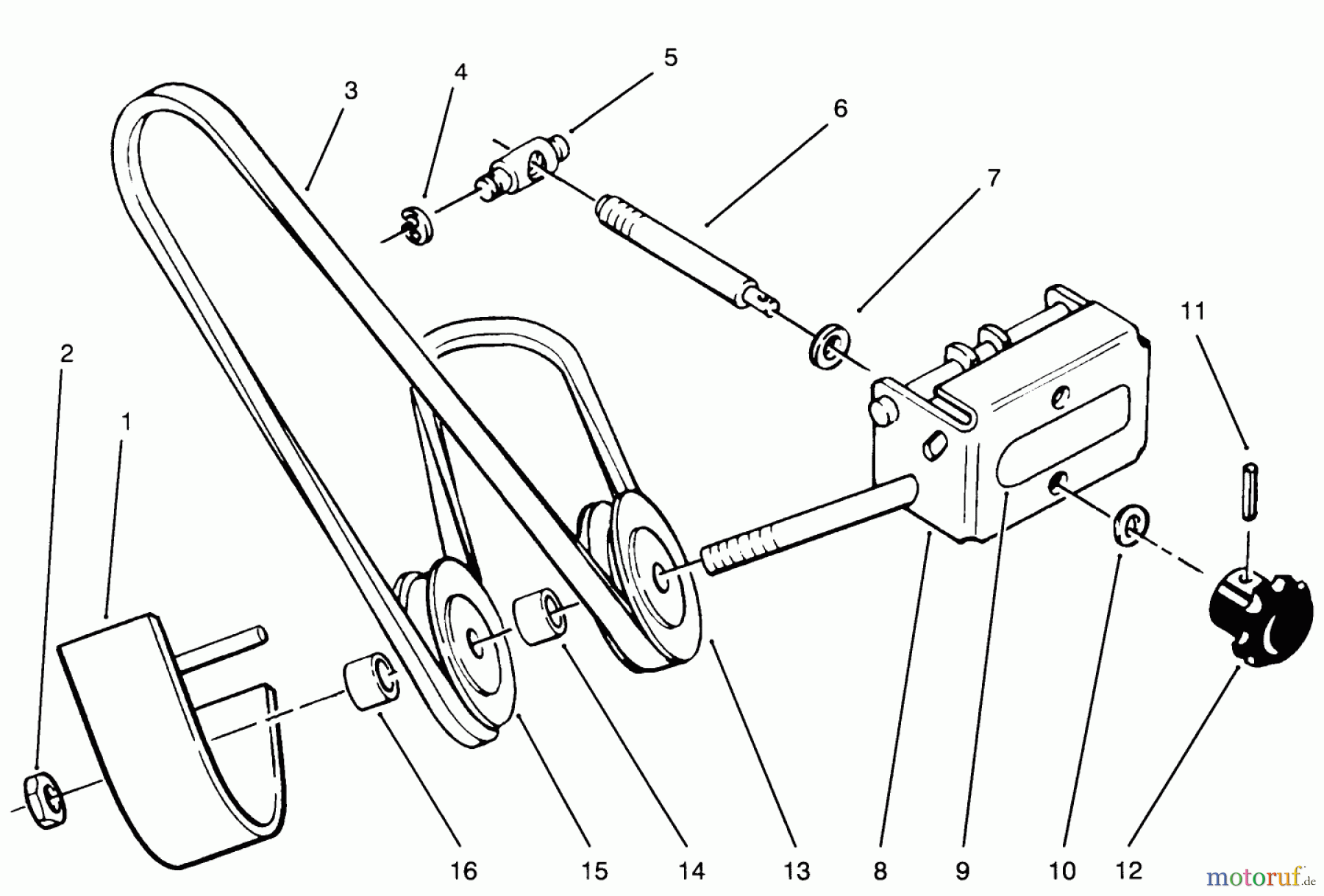 5
4
3
6
7
11
2
1
16
15
14
13
8
9
10
12
motoruf.de