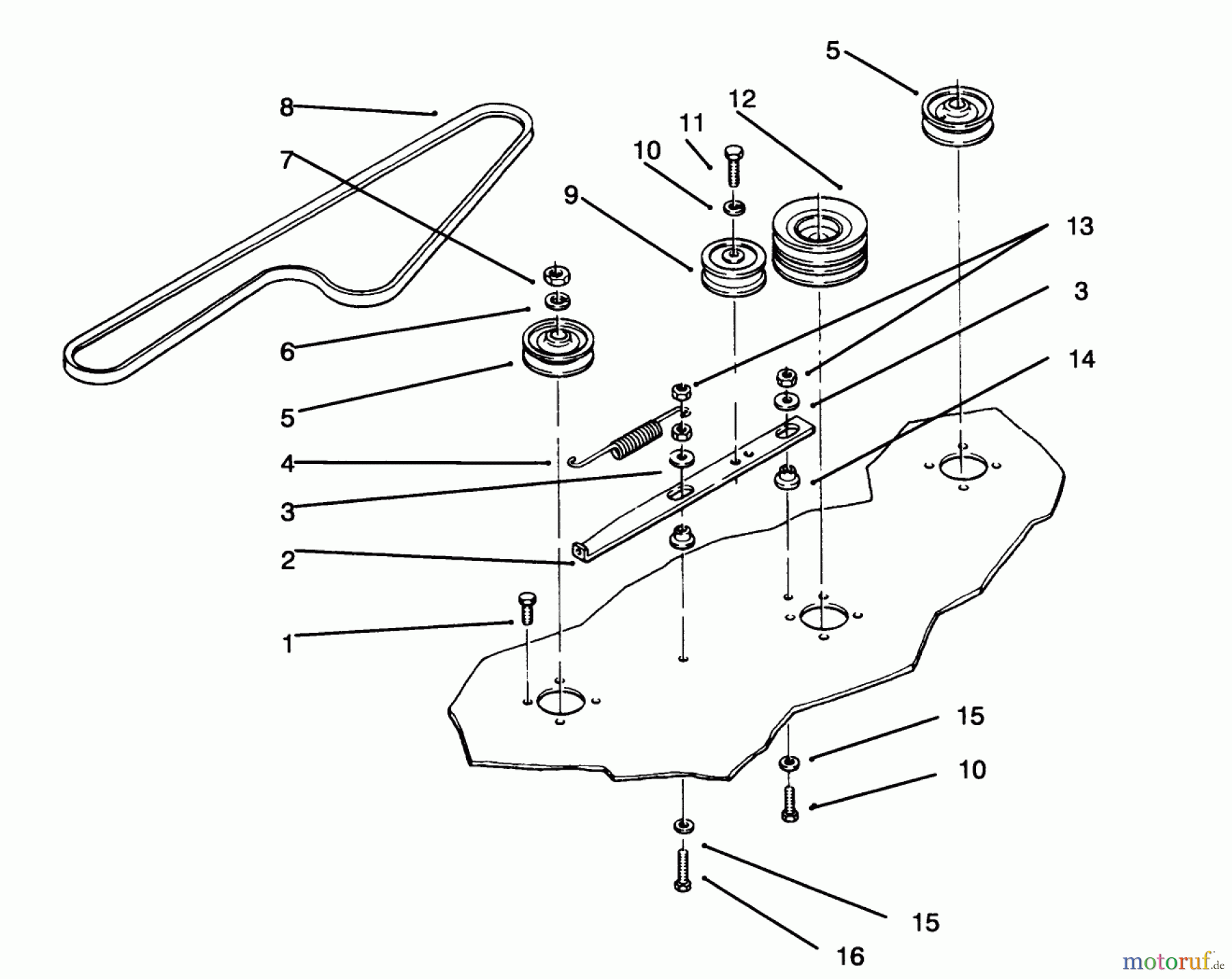 5
8
12
11
10
7
9
13
3
6
14
5
4
3
2
1
15
10
15
16
motoruf.de