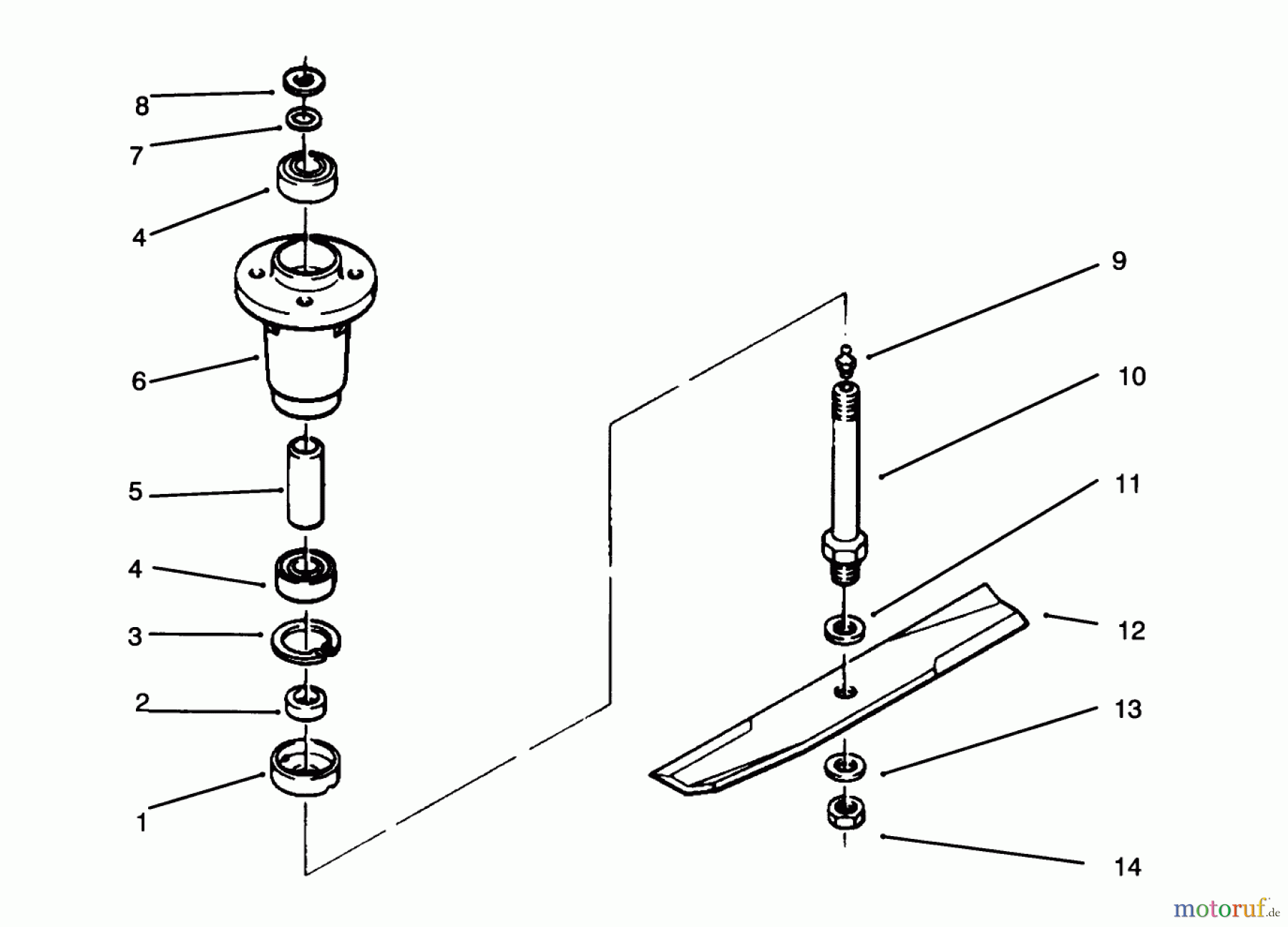 8
7
4
6
5
4
3
2
1
9
10
11
12
13
14
motoruf.de