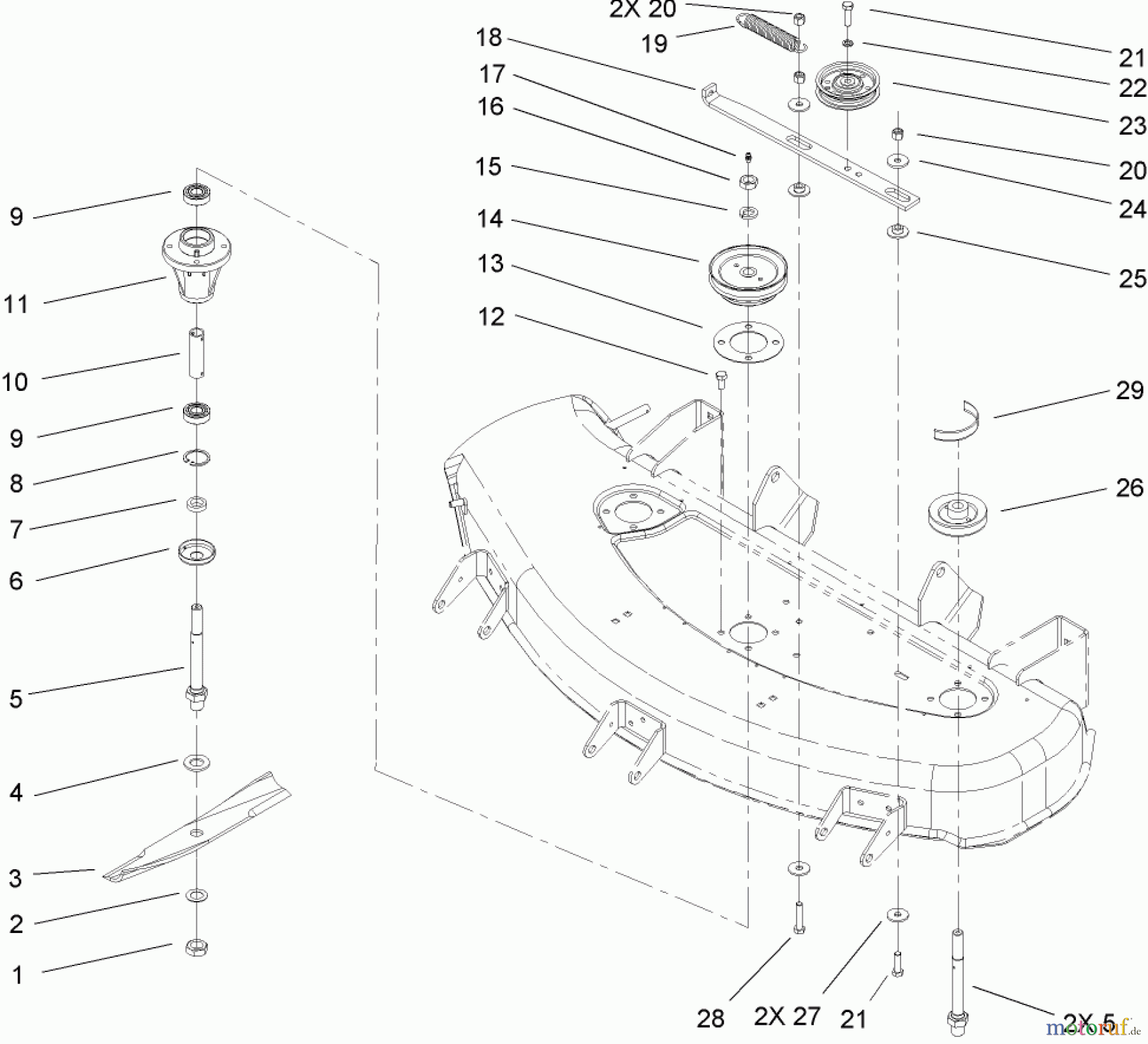 2X 20
19
18
17
16
15
14
13
12
21
22
23
20
24
25
29
26
9
11
10
9
8
7
6
5
4
3
2
1
28
2X 27
21
2X 5
motoruf.de