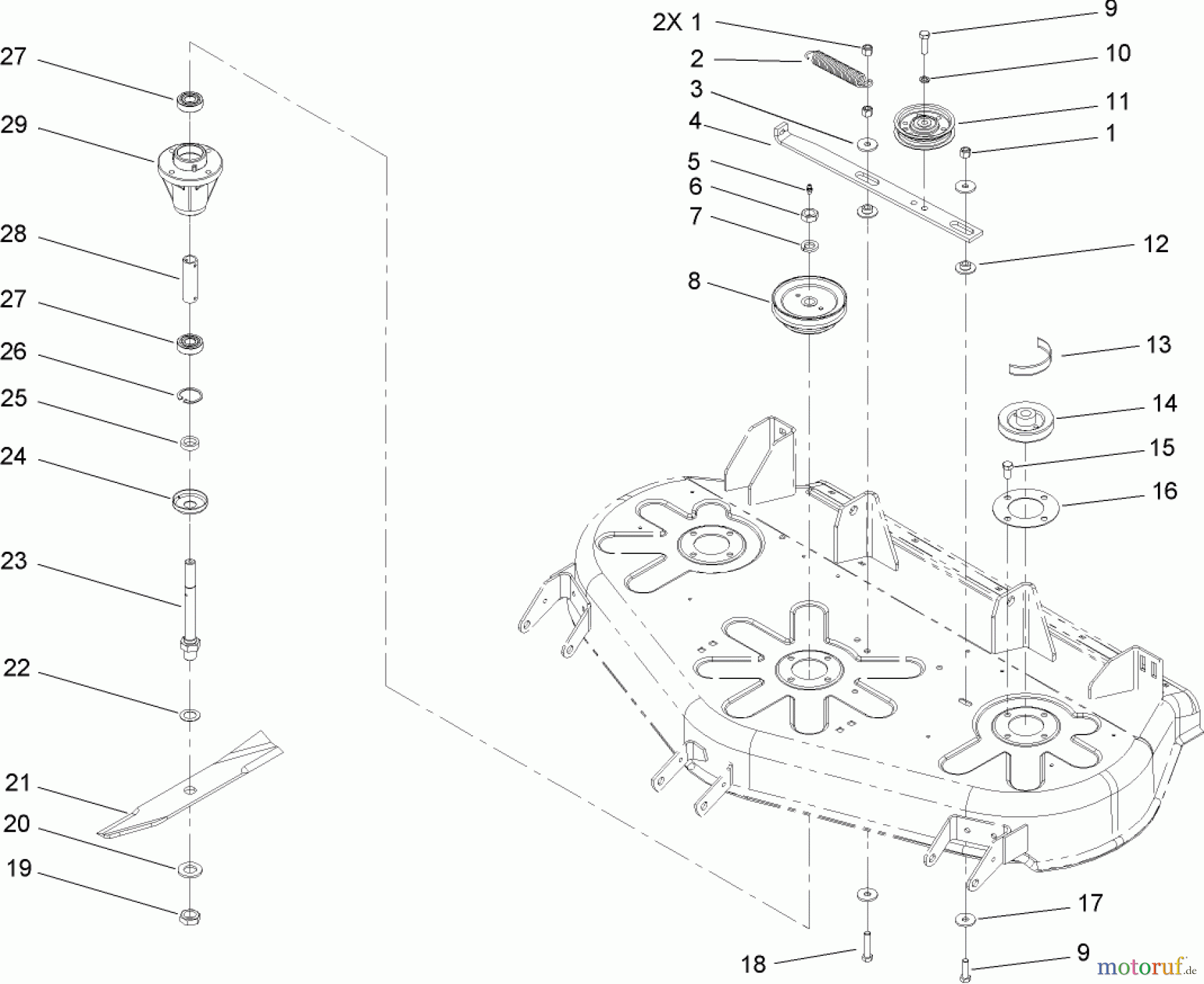 27
29
28
27
26
25
24
23
22
21
20
19

2X 1
2
3
4
5
6
7
8

9
10
11
1
12
13
14
15
16
17
18
9

motoruf.de